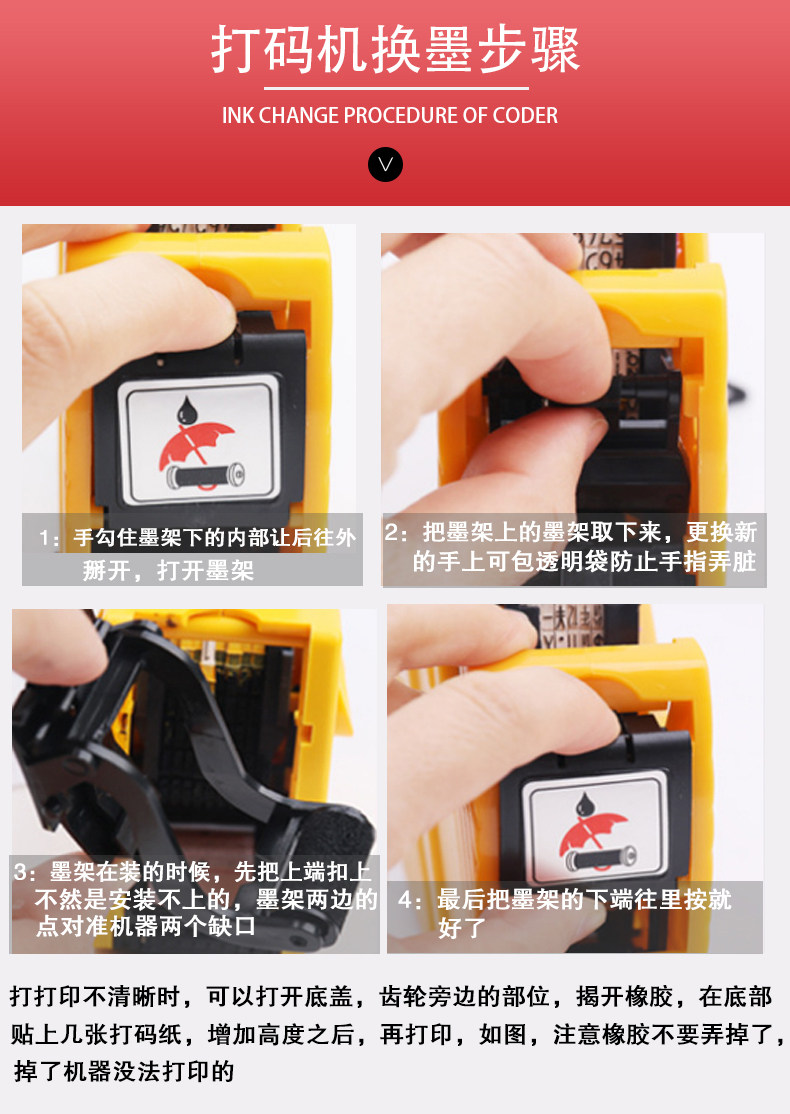 打码机换墨步骤

INK CHANGE PROCEDURE OF CODER

1：手勾住墨架下的内部让后往外掰开，打开墨架

2：把墨架上的墨架取下来，更换新的手上可包透明袋防止手指弄脏

3：墨架在装的时候，先把上端扣上不然是安装不上的，墨架两边的点对准机器两个缺口

4：最后把墨架的下端往里按就好了

打打印不清晰时，可以打开底盖，齿轮旁边的部位，揭开橡胶，在底部贴上几张打码纸，增加高度之后，再打印，如图，注意橡胶不要弄掉了，掉了机器没法打印的