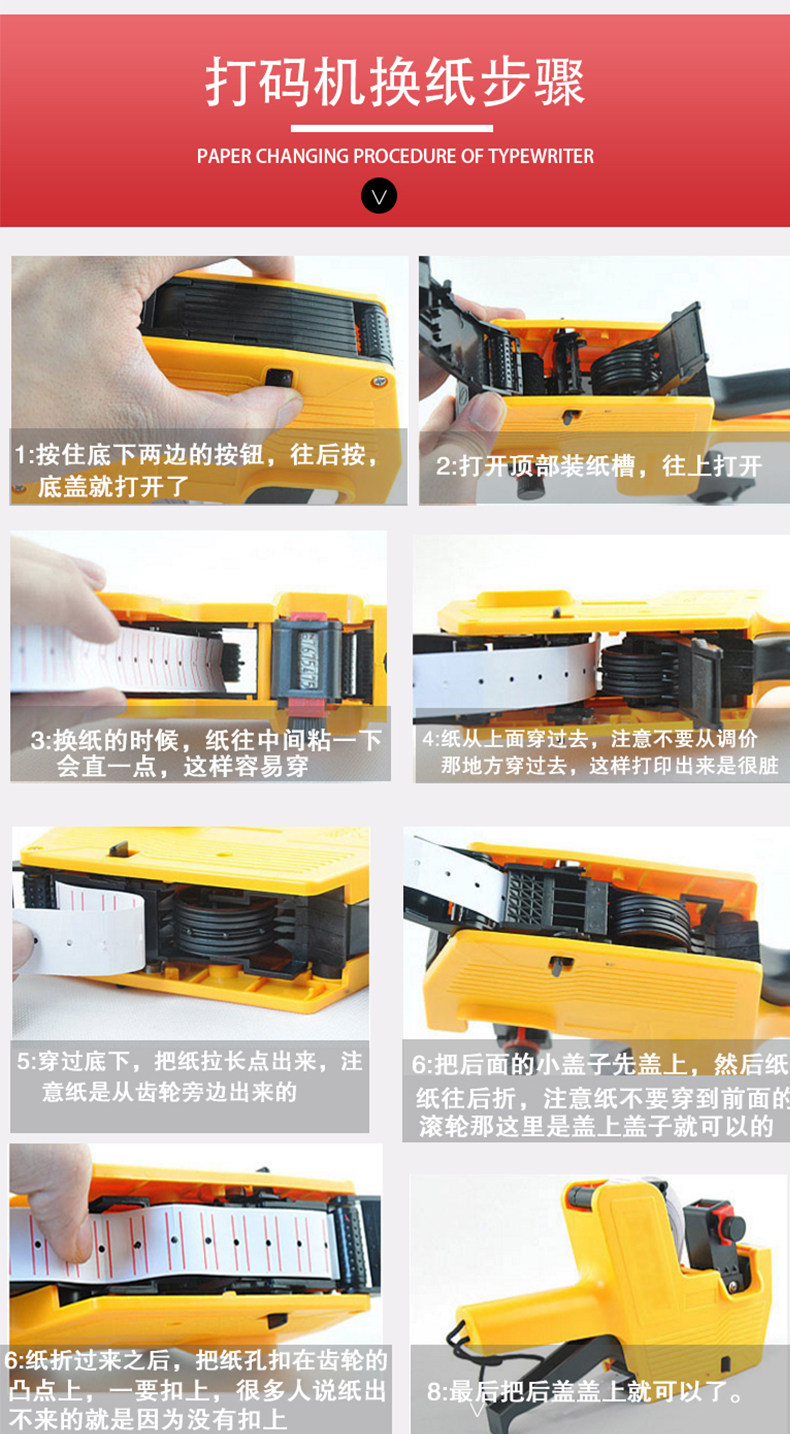 打码机换纸步骤

PAPER CHANGING PROCEDURE OF TYPEWRITER

1:按住底下两边的按钮，往后按，底盖就打开了

2:打开顶部装纸槽，往上打开

3:换纸的时候，纸往中间粘一下会直一点，这样容易穿

4:纸从上面穿过去，注意不要从调价那地方穿过去，这样打印出来是很脏

5:穿过底下，把纸拉长点出来，注意纸是从齿轮旁边出来的

6:把后面的小盖子先盖上，然后纸纸往后折，注意纸不要穿到前面的滚轮那这里是盖上盖子就可以的

6:纸折过来之后，把纸孔扣在齿轮的凸点上，一要扣上，很多人说纸出不来的就是因为没有扣上

8:最后把后盖盖上就可以了。