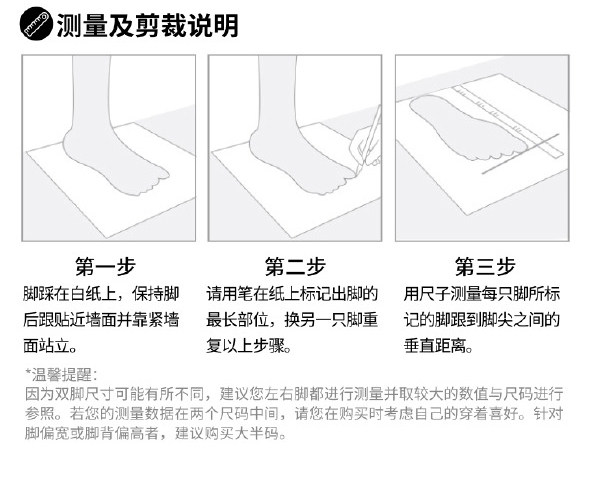 测量及剪裁说明

第一步
脚踩在白纸上，保持脚后跟贴近墙面并靠紧墙面站立。

第二步
请用笔在纸上标记出脚的最长部位，换另一只脚重复以上步骤。

第三步
用尺子测量每只脚所标记的脚跟到脚尖之间的垂直距离。

*温馨提醒：
因为双脚尺寸可能有所不同，建议您左右脚都进行测量并取较大的数值与尺码进行参照。若您的测量数据在两个尺码中间，请您在购买时考虑自己的穿着喜好。针对脚偏宽或脚背偏高者，建议购买大半码。