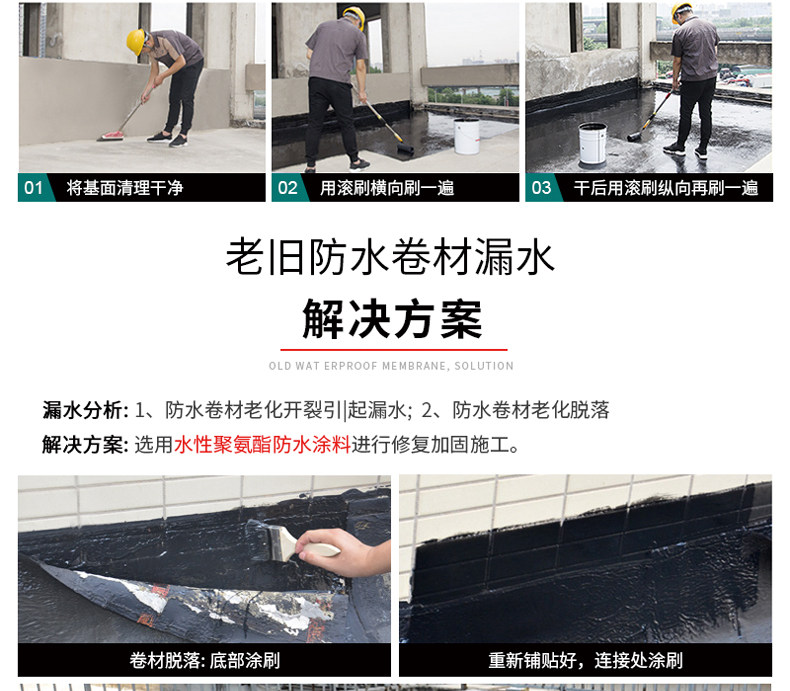 01 将基面清理干净

02 用滚刷横向刷一遍

03 干后用滚刷纵向再刷一遍

老旧防水卷材漏水

解决方案

OLD WAT ERPROOF MEMBRANE, SOLUTION

漏水分析: 1、防水卷材老化开裂引|起漏水; 2、防水卷材老化脱落

解决方案: 选用水性聚氨酯防水涂料进行修复加固施工。

卷材脱落: 底部涂刷

重新铺贴好，连接处涂刷