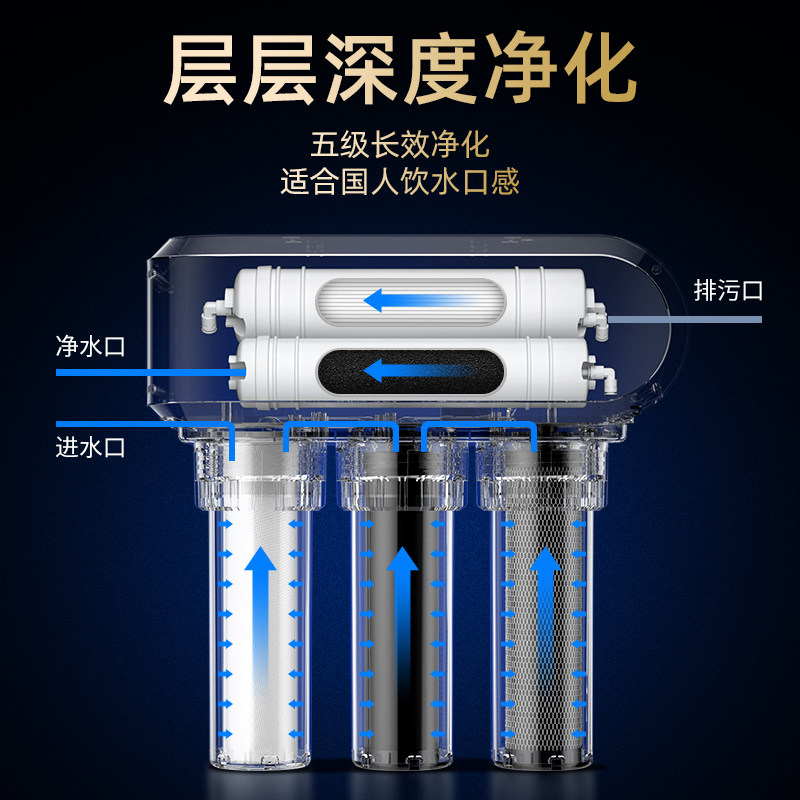 层层深度净化

五级长效净化
适合国人饮水口感

排污口

净水口

进水口