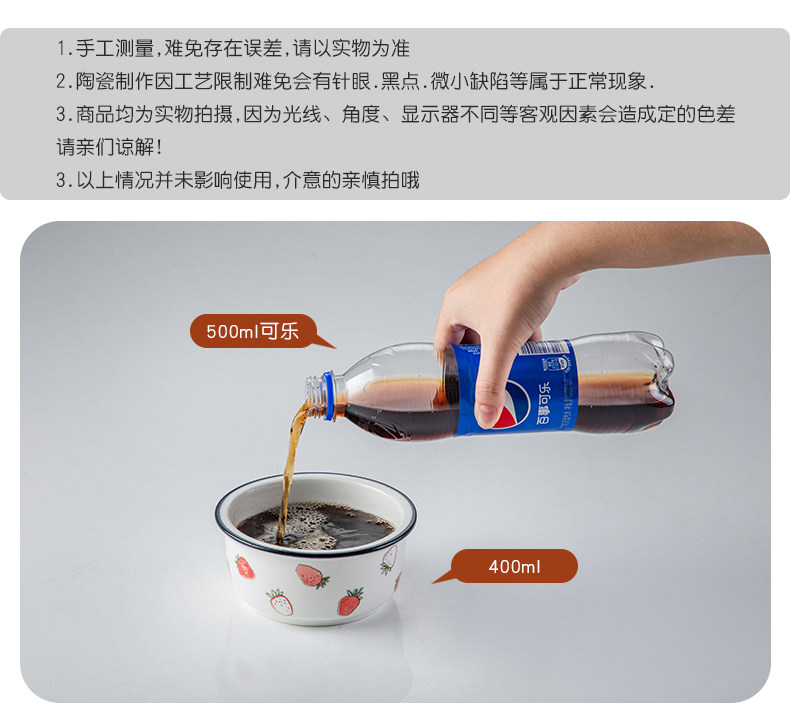 1.手工测量,难免存在误差,请以实物为准
2.陶瓷制作因工艺限制难免会有针眼.黑点.微小缺陷等属于正常现象.
3.商品均为实物拍摄,因为光线、角度、显示器不同等客观因素会造成定的色差请亲们谅解!
3.以上情况并未影响使用,介意的亲慎拍哦

500ml可乐

百事可乐

400ml