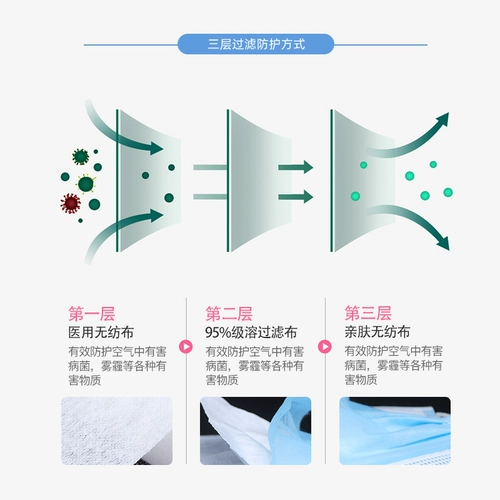 三层过滤防护方式

第一层
医用无纺布
有效防护空气中有害病菌，雾霾等各种有害物质

第二层
95%级溶过滤布
有效防护空气中有害病菌，雾霾等各种有害物质

第三层
亲肤无纺布
有效防护空气中有害病菌，雾霾等各种有害物质