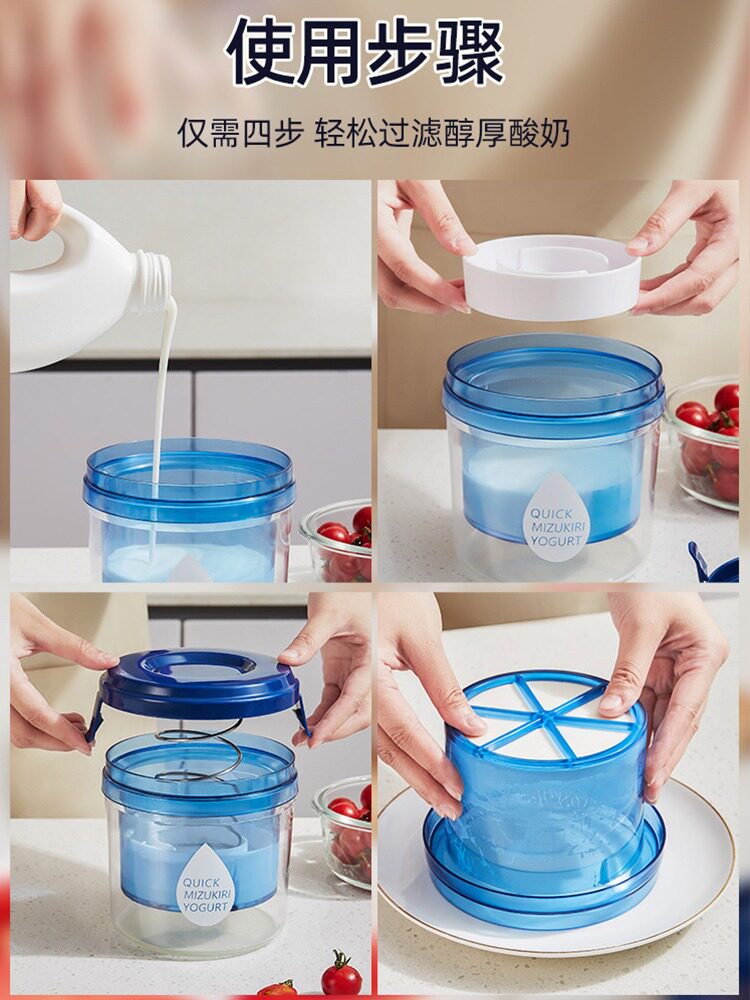 使用步骤

仅需四步 轻松过滤醇厚酸奶

QUICK MIZUKIRI YOGURT

QUICK MIZUKIRI YOGURT