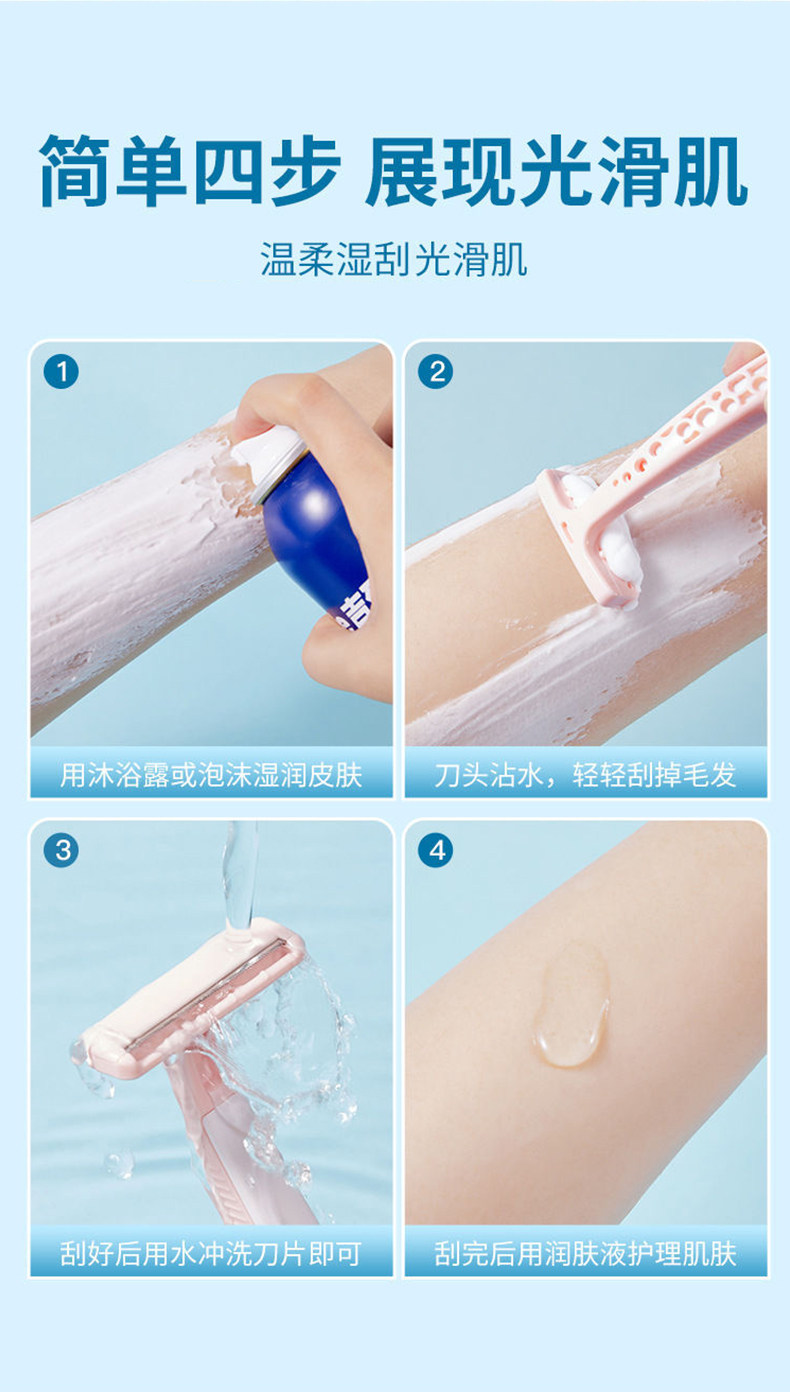 简单四步 展现光滑肌

温柔湿刮光滑肌

1
用沐浴露或泡沫湿润皮肤

2
刀头沾水，轻轻刮掉毛发

3
刮好后用水冲洗刀片即可

4
刮完后用润肤液护理肌肤