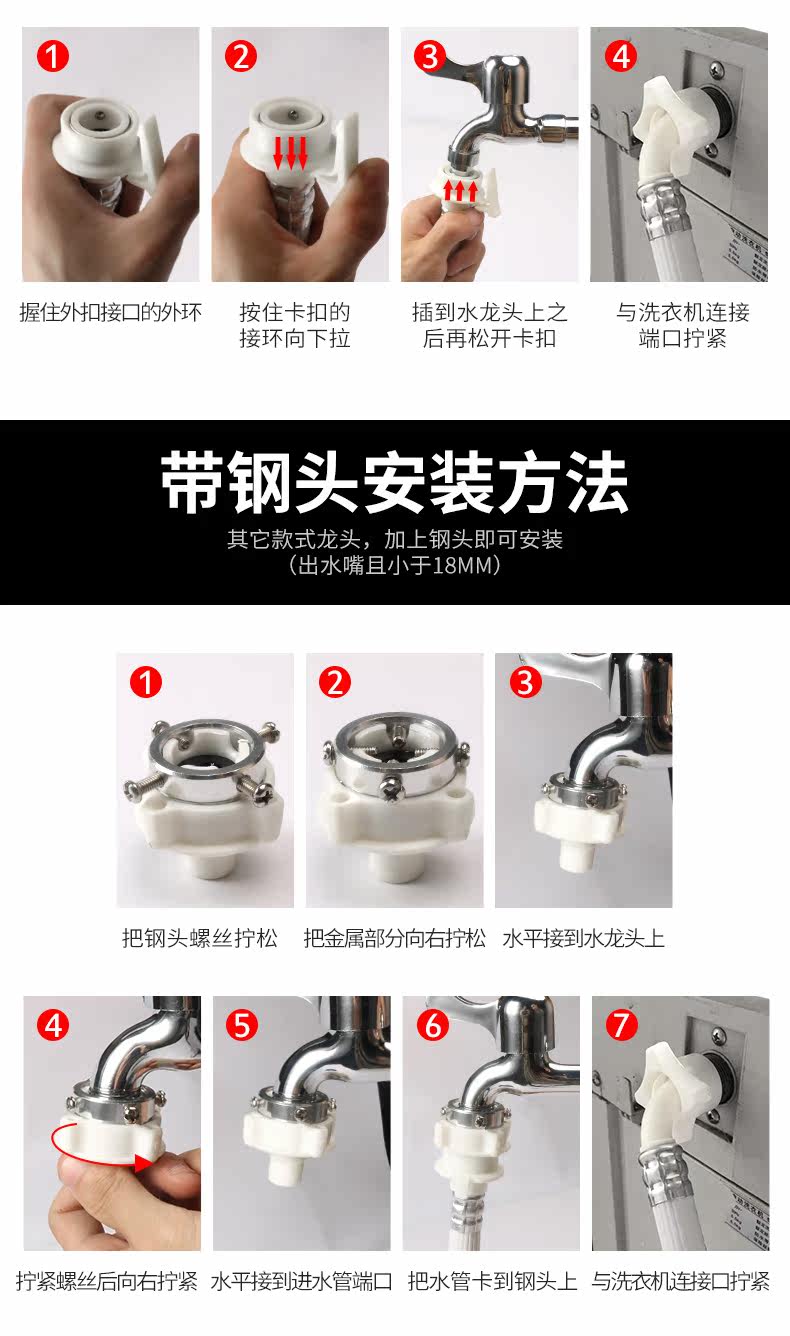 1
握住外扣接口的外环

2
按住卡扣的接环向下拉

3
插到水龙头上之后再松开卡扣

4
与洗衣机连接端口拧紧

带钢头安装方法
其它款式龙头，加上钢头即可安装
（出水嘴且小于18MM）

1
把钢头螺丝拧松

2
把金属部分向右拧松

3
水平接到水龙头上

4
拧紧螺丝后向右拧紧

5
水平接到进水管端口

6
把水管卡到钢头上

7
与洗衣机连接口拧紧