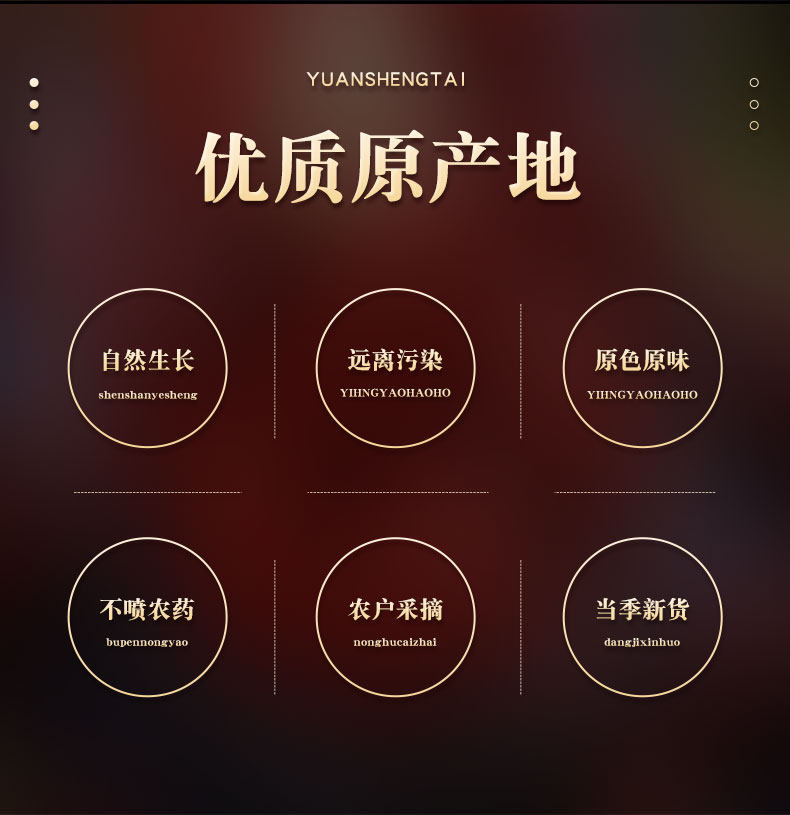 YUANSHENGTAI

优质原产地

自然生长
shenshanyesheng

远离污染
YIHNGYAOHAOHO

原色原味
YIHNGYAOHAOHO

不喷农药
bupennongyao

农户采摘
nonghucaizhai

当季新货
dangjixinhuo