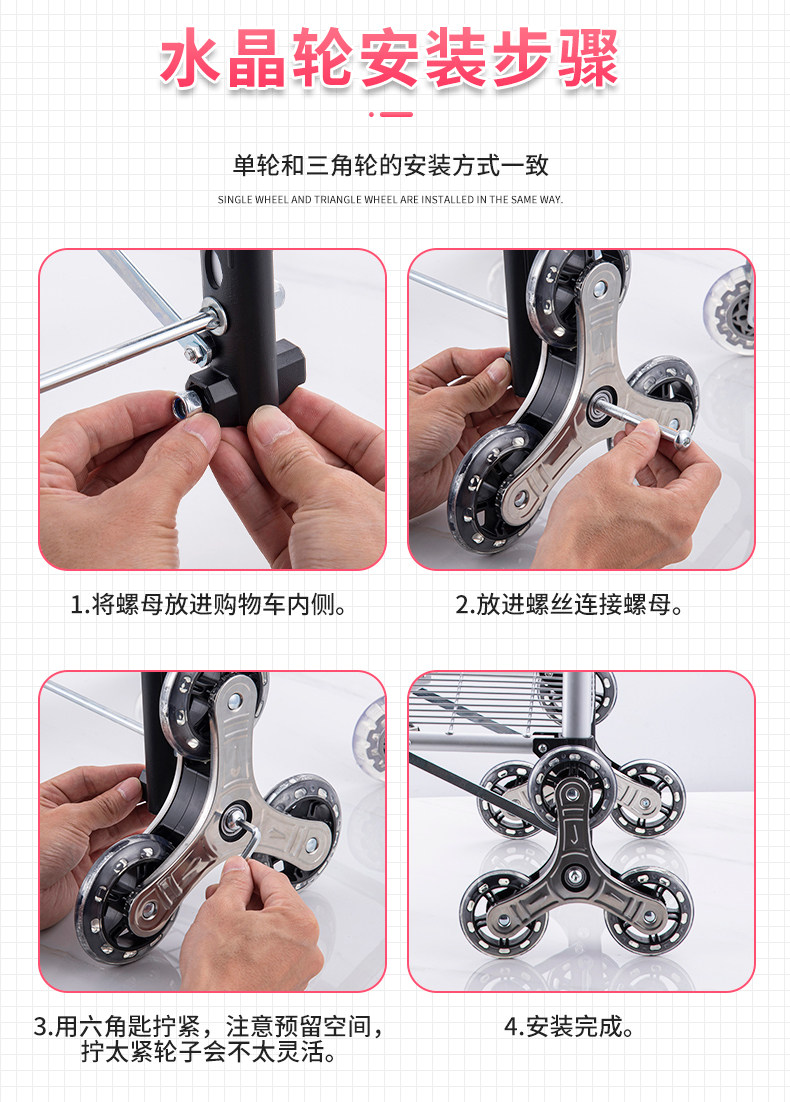 水晶轮安装步骤

单轮和三角轮的安装方式一致

SINGLE WHEEL AND TRIANGLE WHEEL ARE INSTALLED IN THE SAME WAY.

1.将螺母放进购物车内侧。

2.放进螺丝连接螺母。

3.用六角匙拧紧，注意预留空间，拧太紧轮子会不太灵活。

4.安装完成。