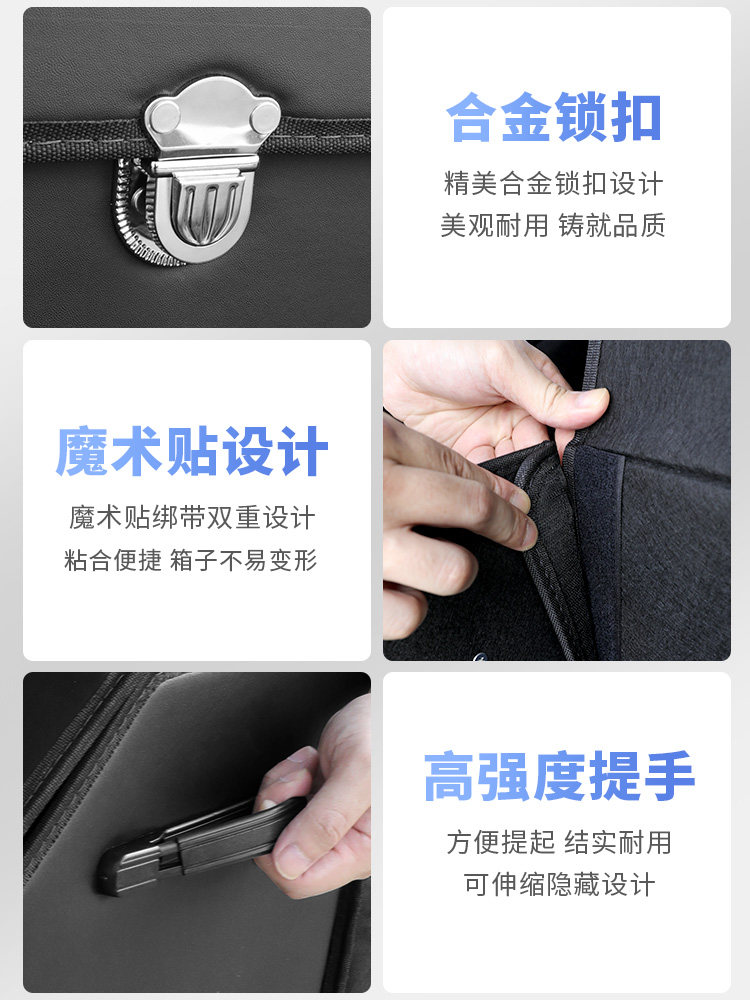 合金锁扣

精美合金锁扣设计
美观耐用 铸就品质

魔术贴设计

魔术贴绑带双重设计
粘合便捷 箱子不易变形

高强度提手

方便提起 结实耐用
可伸缩隐藏设计