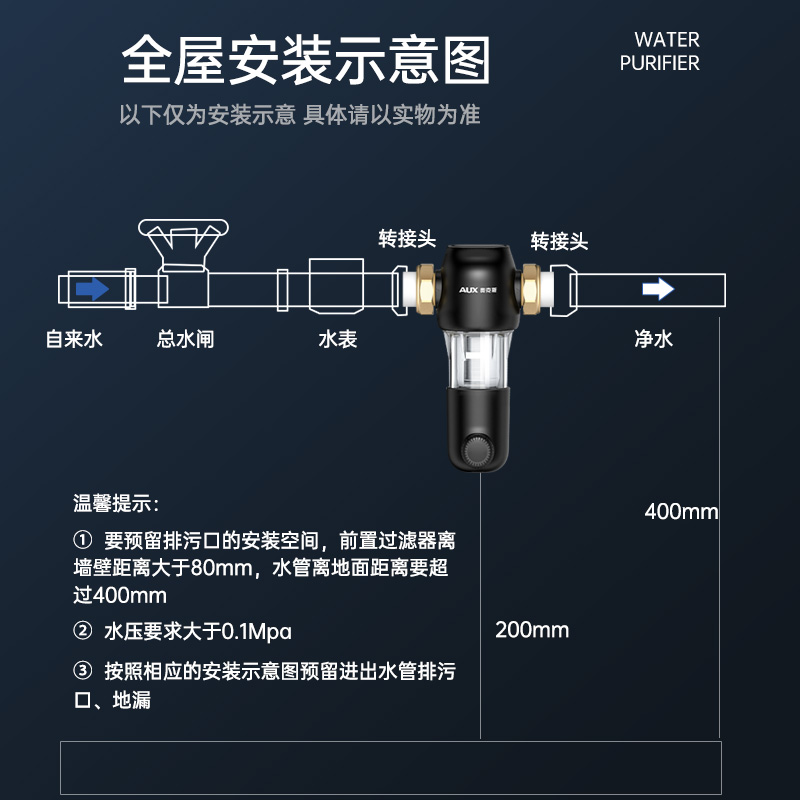 全屋安装示意图

WATER PURIFIER

以下仅为安装示意 具体请以实物为准

转接头

转接头

AUX 奥克斯

自来水

总水闸

水表

净水

温馨提示:

① 要预留排污口的安装空间，前置过滤器离墙壁距离大于80mm，水管离地面距离要超过400mm

② 水压要求大于0.1Mpa

③ 按照相应的安装示意图预留进出水管排污口、地漏

400mm

200mm