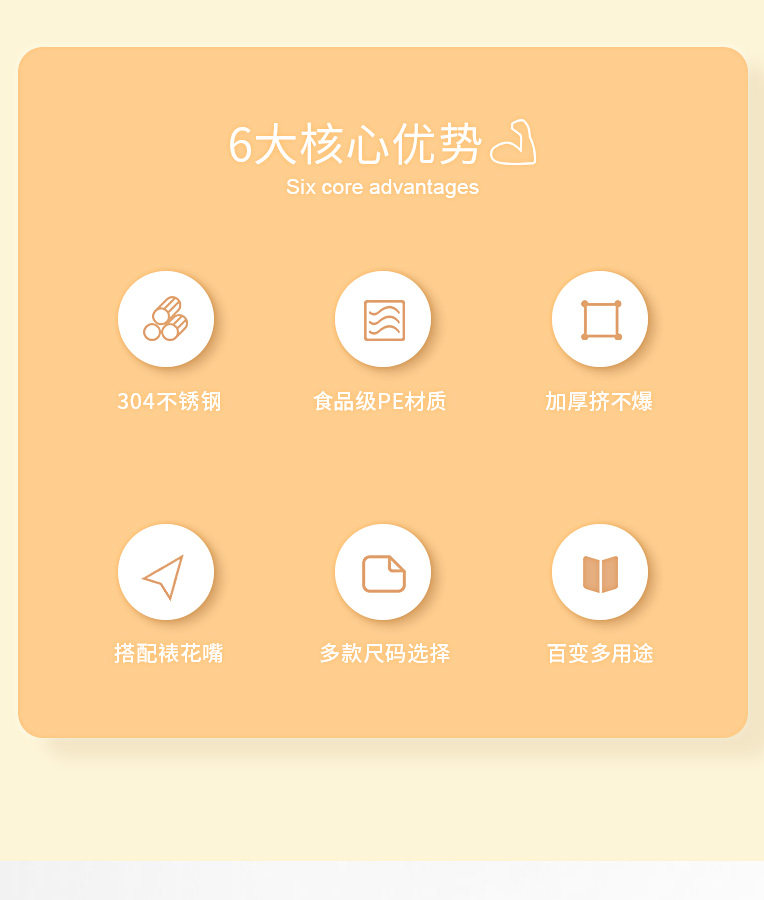 6大核心优势
Six core advantages

304不锈钢

食品级PE材质

加厚挤不爆

搭配裱花嘴

多款尺码选择

百变多用途