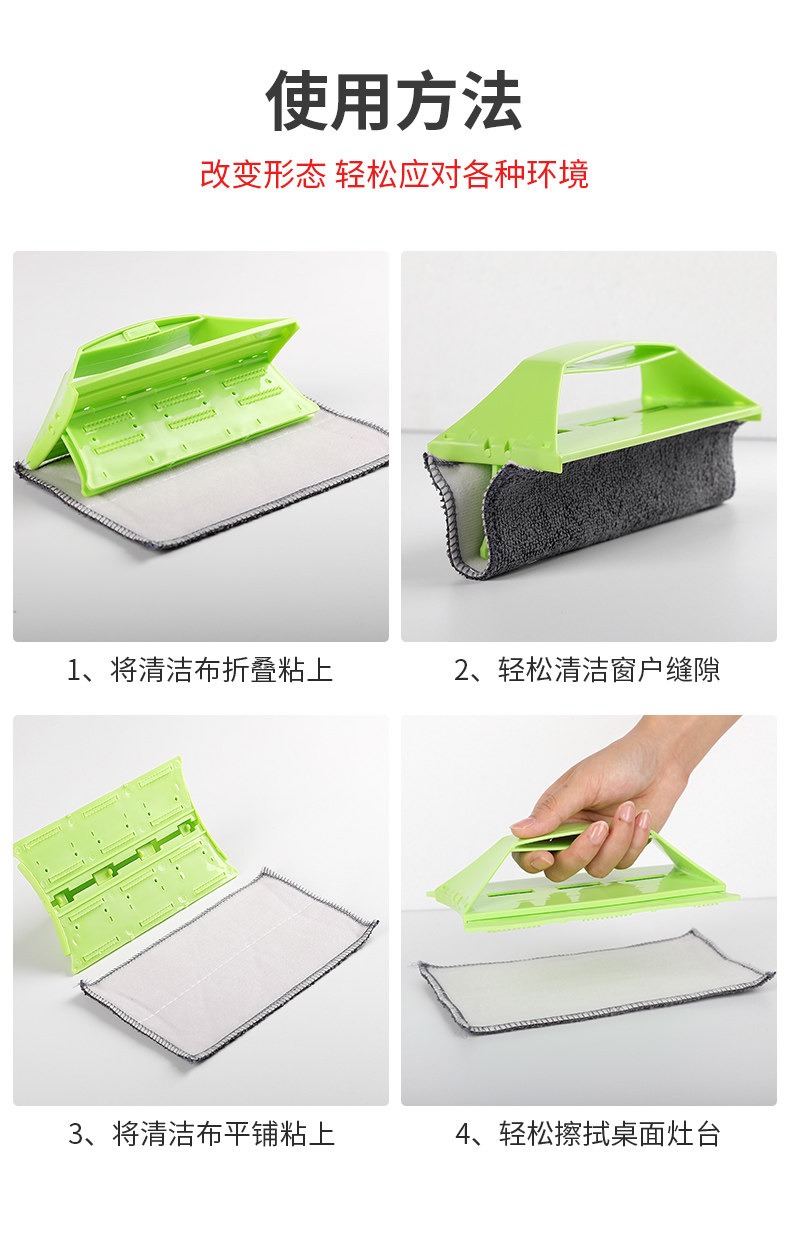 使用方法

改变形态 轻松应对各种环境

1、将清洁布折叠粘上

2、轻松清洁窗户缝隙

3、将清洁布平铺粘上

4、轻松擦拭桌面灶台