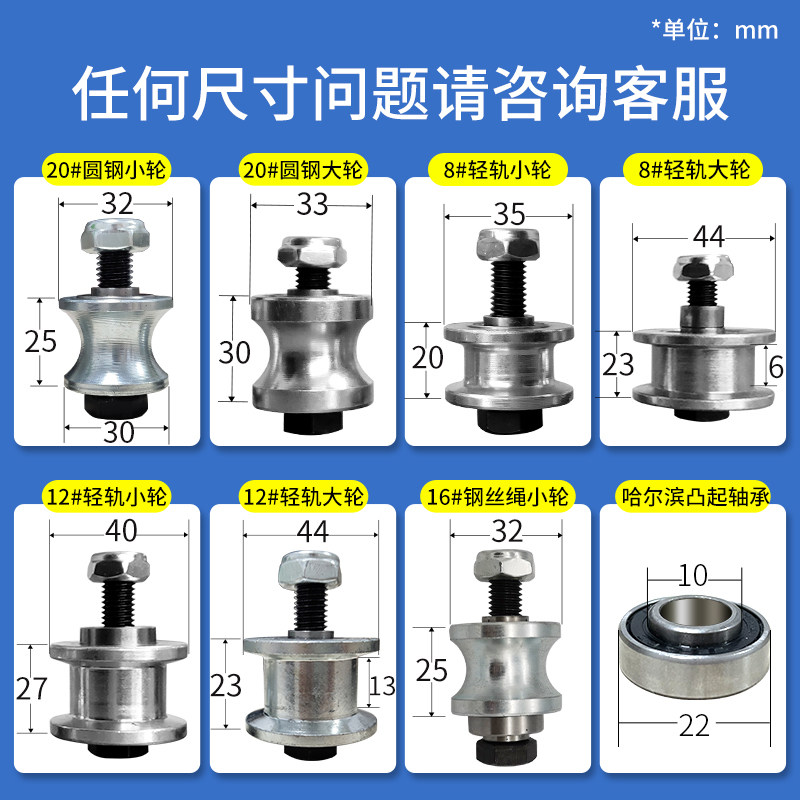 *单位：mm

任何尺寸问题请咨询客服

20#圆钢小轮
32
25
30

20#圆钢大轮
33
30

8#轻轨小轮
35
20

8#轻轨大轮
44
23
6

12#轻轨小轮
40
27

12#轻轨大轮
44
23
13

16#钢丝绳小轮
32
25

哈尔滨凸起轴承
10
22