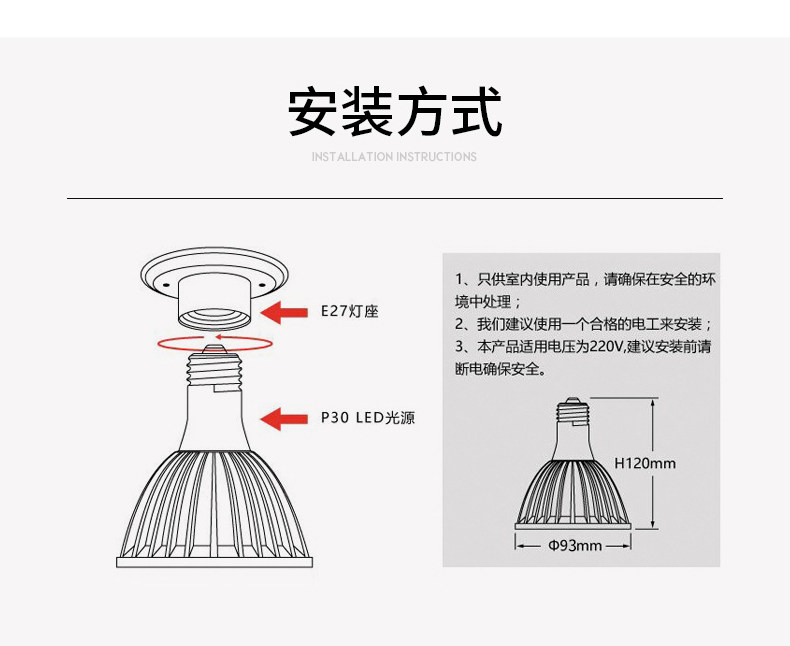 安装方式

INSTALLATION INSTRUCTIONS

E27灯座

P30 LED光源

1、只供室内使用产品，请确保在安全的环境中处理；
2、我们建议使用一个合格的电工来安装；
3、本产品适用电压为220V,建议安装前请断电确保安全。

H120mm

Φ93mm