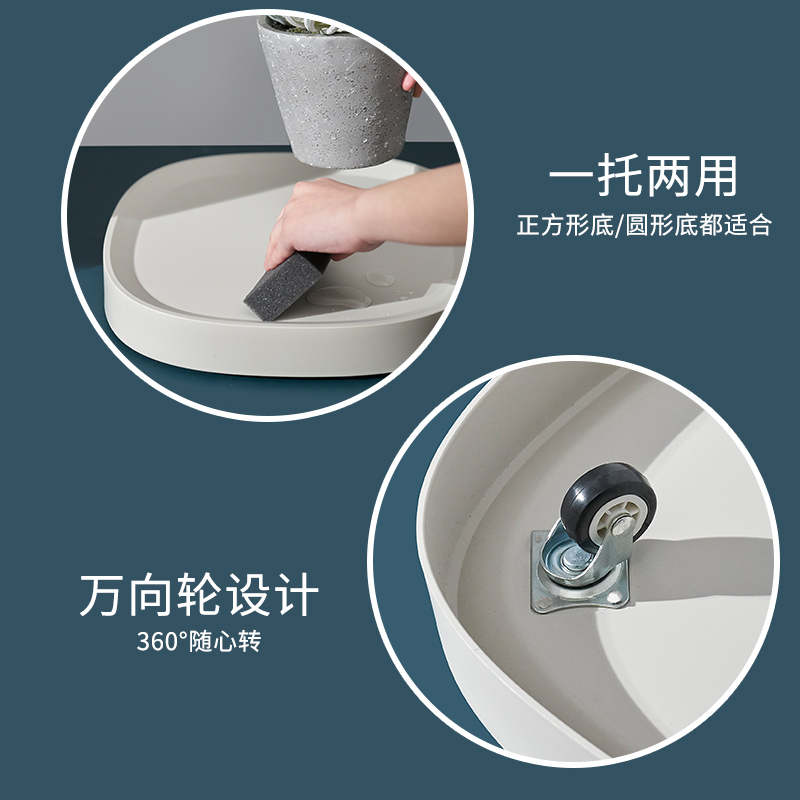 一托两用
正方形底/圆形底都适合

万向轮设计
360°随心转