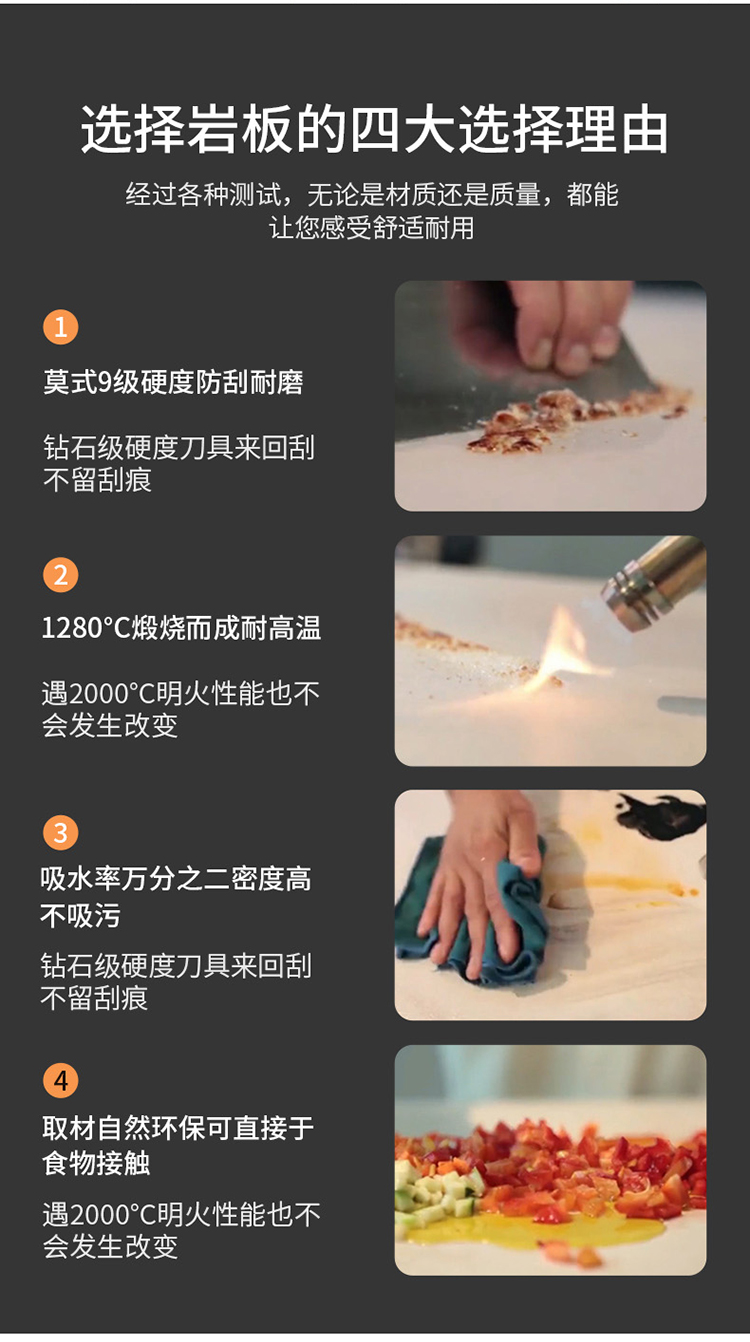 选择岩板的四大选择理由

经过各种测试，无论是材质还是质量，都能让您感受舒适耐用

1

莫式9级硬度防刮耐磨

钻石级硬度刀具来回刮不留刮痕

2

1280°C煅烧而成耐高温

遇2000°C明火性能也不会发生改变

3

吸水率万分之二密度高不吸污

钻石级硬度刀具来回刮不留刮痕

4

取材自然环保可直接于食物接触

遇2000°C明火性能也不会发生改变