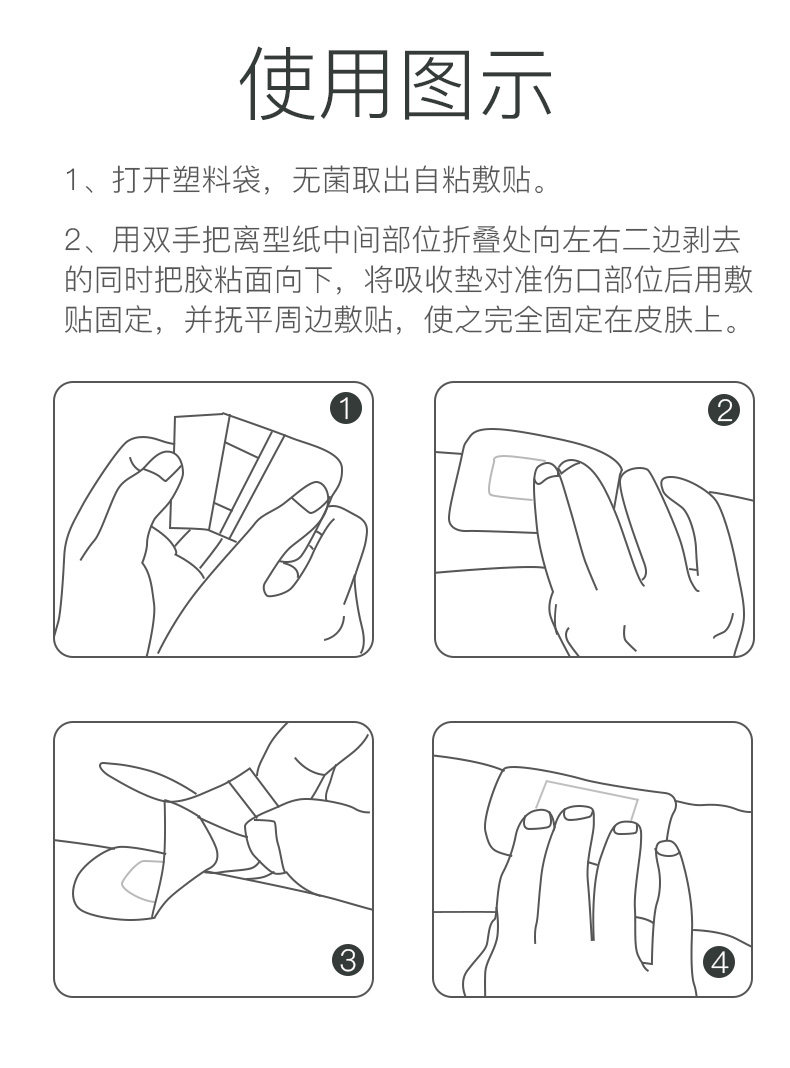 使用图示

1、打开塑料袋，无菌取出自粘敷贴。

2、用双手把离型纸中间部位折叠处向左右二边剥去的同时把胶粘面向下，将吸收垫对准伤口部位后用敷贴固定，并抚平周边敷贴，使之完全固定在皮肤上。

1

2

3

4