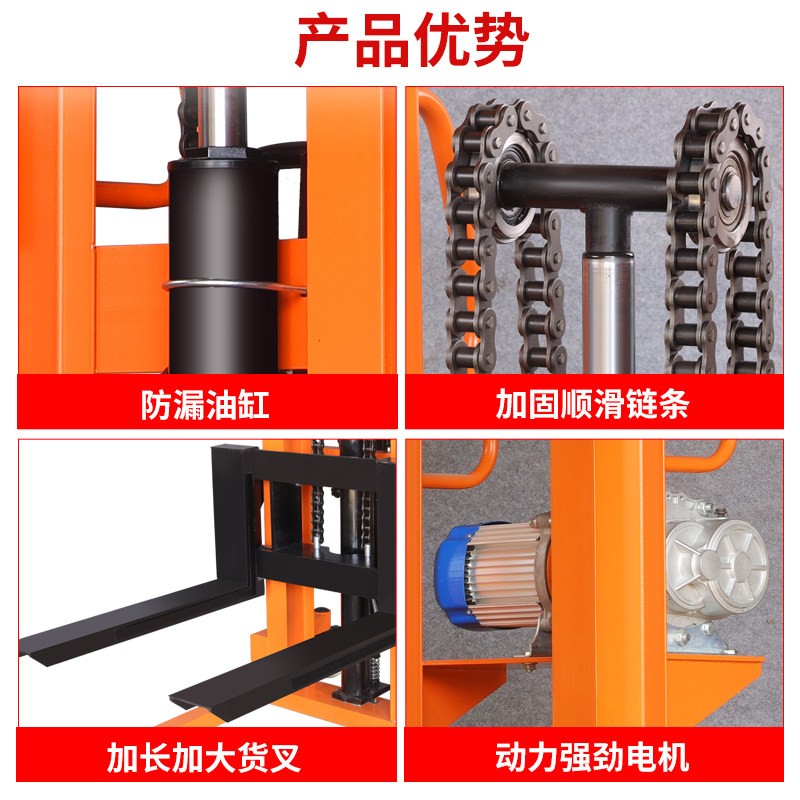 产品优势

防漏油缸

加固顺滑链条

加长加大货叉

动力强劲电机