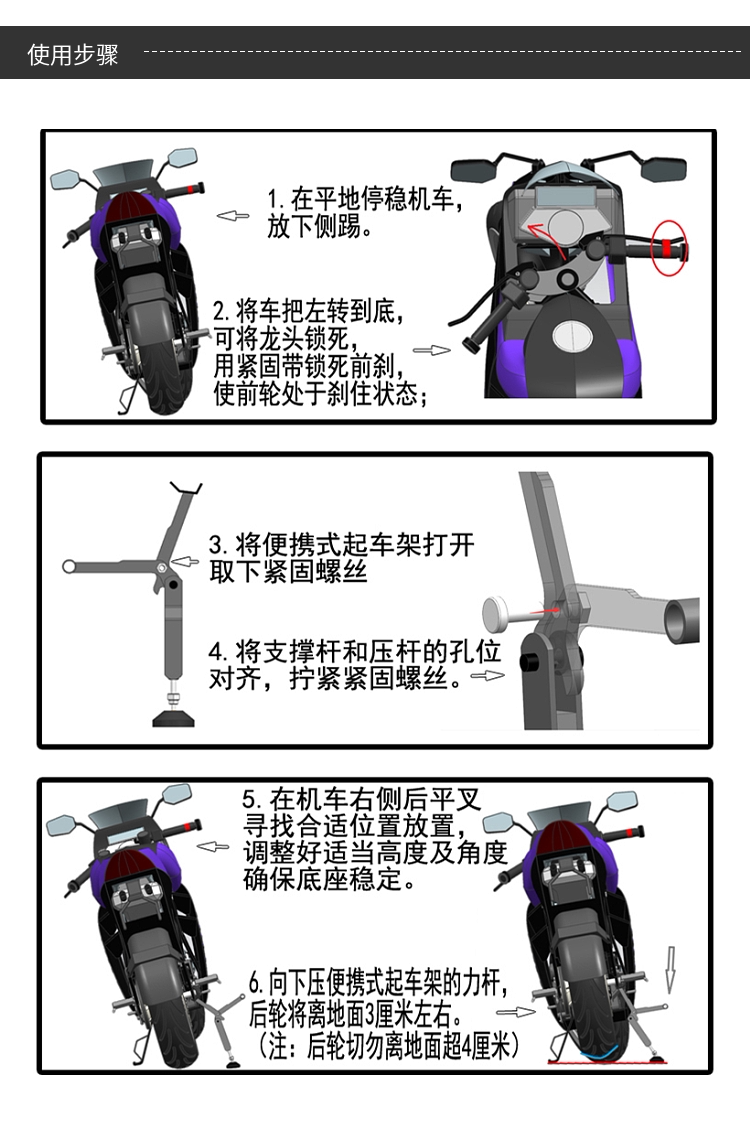 使用步骤

1. 在平地停稳机车，放下侧踢。

2. 将车把左转到底，可将龙头锁死，用紧固带锁死前刹，使前轮处于刹住状态；

3. 将便携式起车架打开取下紧固螺丝

4. 将支撑杆和压杆的孔位对齐，拧紧紧固螺丝。

5. 在机车右侧后平叉寻找合适位置放置，调整好适当高度及角度确保底座稳定。

6. 向下压便携式起车架的力杆，后轮将离地面3厘米左右。（注：后轮切勿离地面超4厘米）