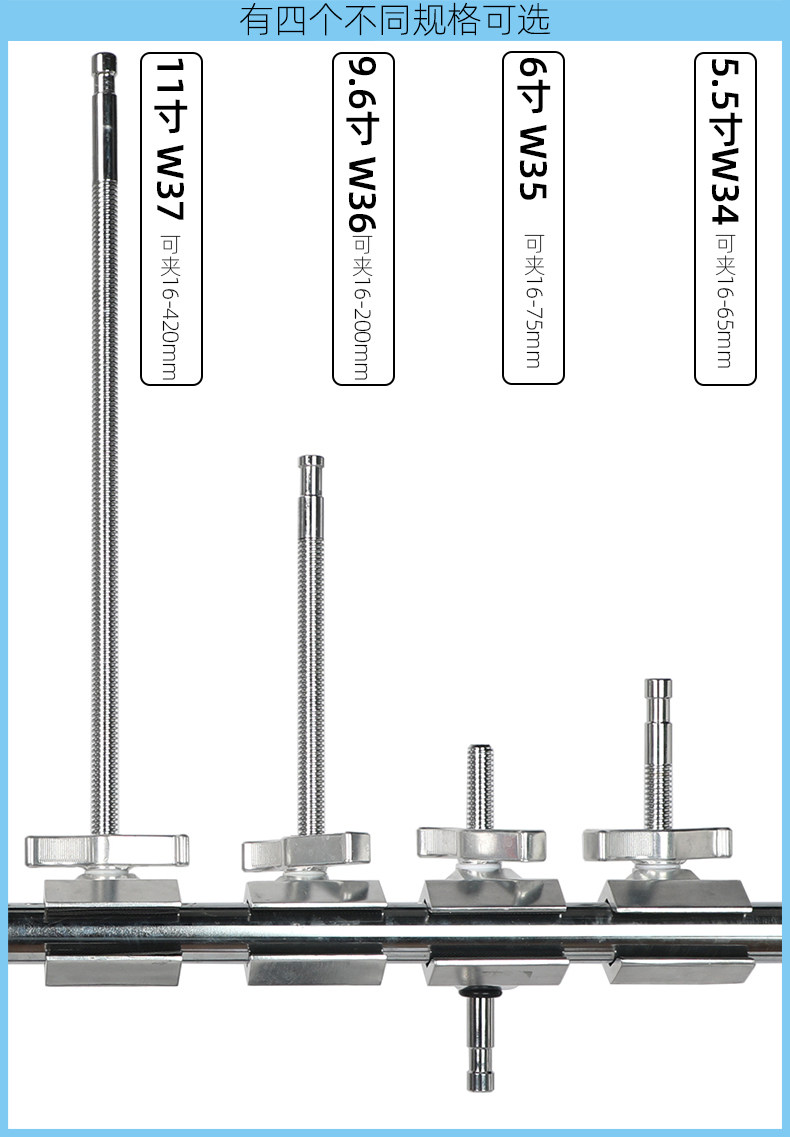 有四个不同规格可选

11寸 W37
可夹16-420mm

9.6寸 W36
可夹16-200mm

6寸 W35
可夹16-75mm

5.5寸W34
可夹16-65mm