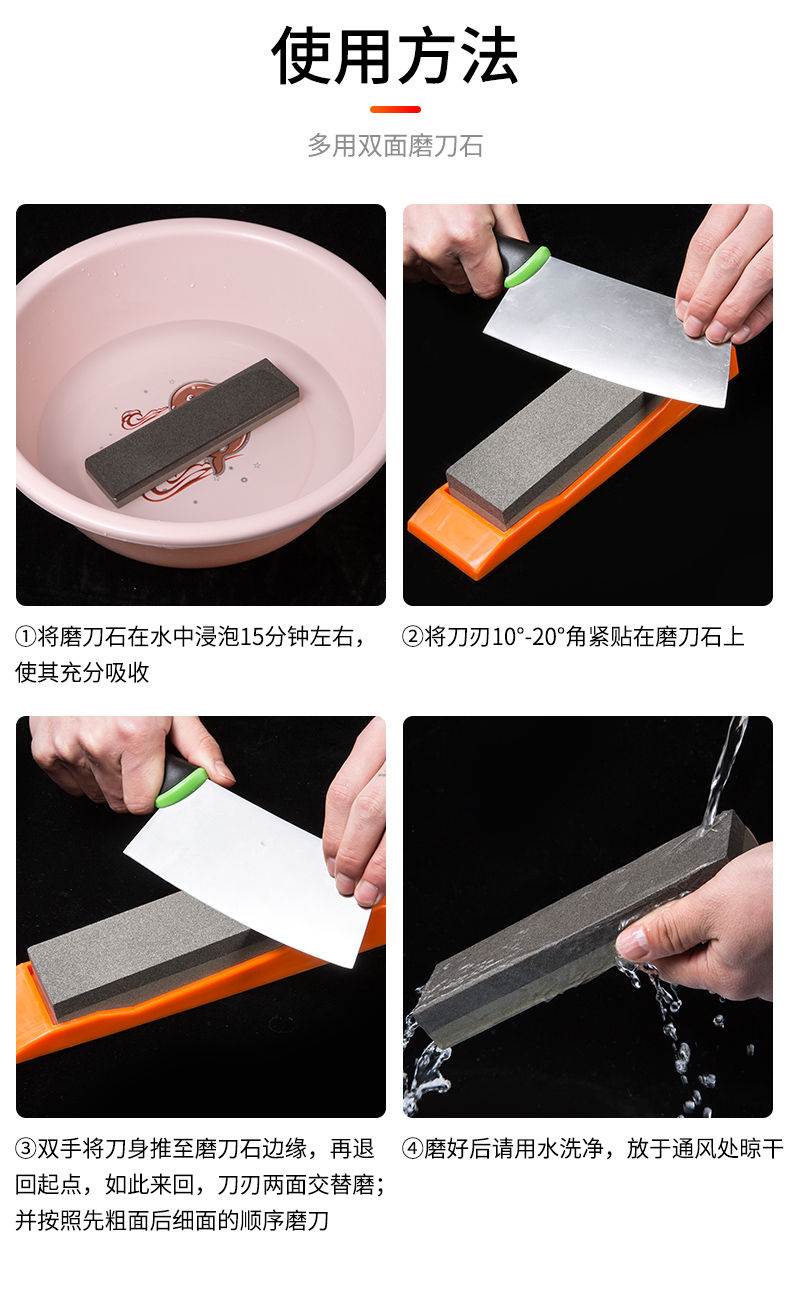 使用方法

多用双面磨刀石

①将磨刀石在水中浸泡15分钟左右，使其充分吸收

②将刀刃10°-20°角紧贴在磨刀石上

③双手将刀身推至磨刀石边缘，再退回起点，如此来回，刀刃两面交替磨；并按照先粗面后细面的顺序磨刀

④磨好后请用水洗净，放于通风处晾干