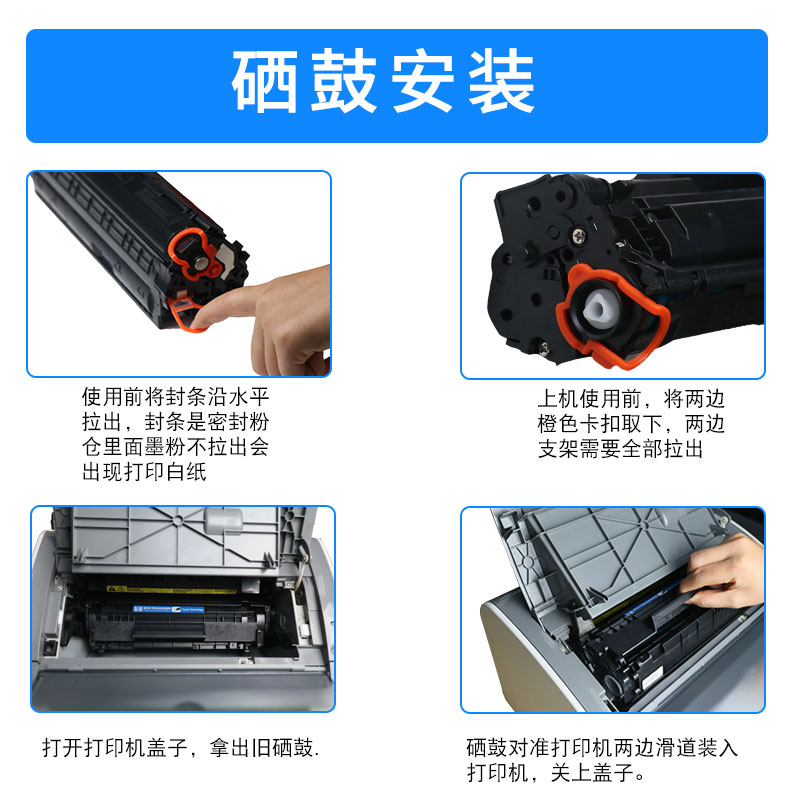 硒鼓安装

使用前将封条沿水平拉出，封条是密封粉仓里面墨粉不拉出会出现打印白纸

上机使用前，将两边橙色卡扣取下，两边支架需要全部拉出

打开打印机盖子，拿出旧硒鼓.

硒鼓对准打印机两边滑道装入打印机，关上盖子。