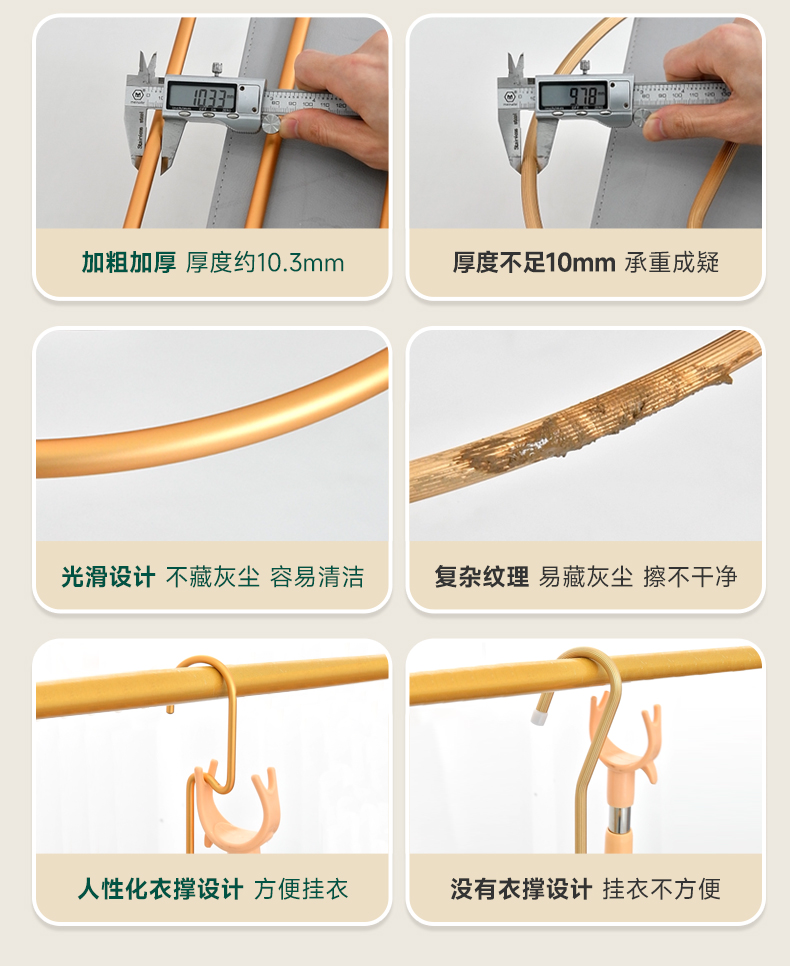 10.33

加粗加厚 厚度约10.3mm

9.78

厚度不足10mm 承重成疑

光滑设计 不藏灰尘 容易清洁

复杂纹理 易藏灰尘 擦不干净

人性化衣撑设计 方便挂衣

没有衣撑设计 挂衣不方便