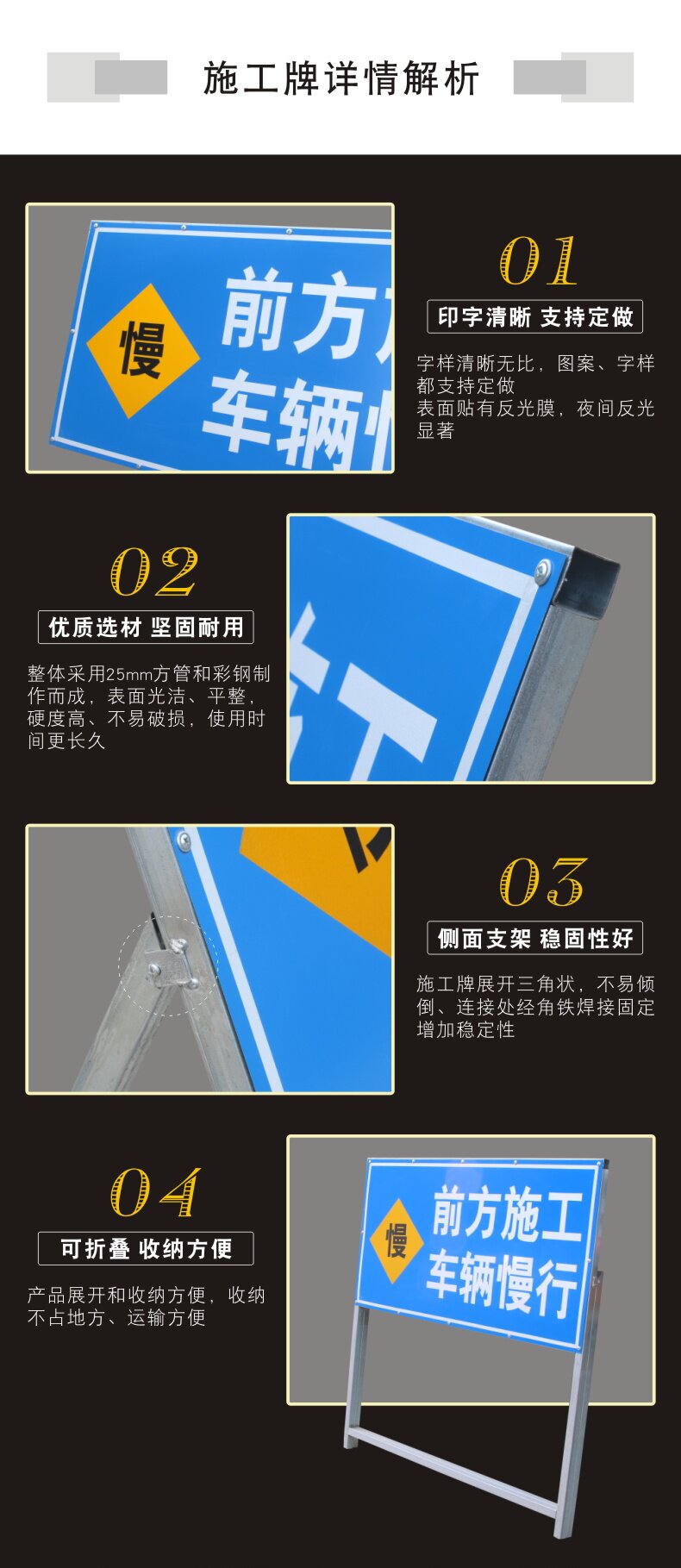 施工牌详情解析

慢
前方
车辆

01
印字清晰 支持定做
字样清晰无比，图案、字样都支持定做
表面贴有反光膜，夜间反光显著

02
优质选材 坚固耐用
整体采用25mm方管和彩钢制作而成，表面光洁、平整，硬度高、不易破损，使用时间更长久

03
侧面支架 稳固性好
施工牌展开三角状，不易倾倒、连接处经角铁焊接固定增加稳定性

04
可折叠 收纳方便
产品展开和收纳方便，收纳不占地方、运输方便

慢
前方施工
车辆慢行