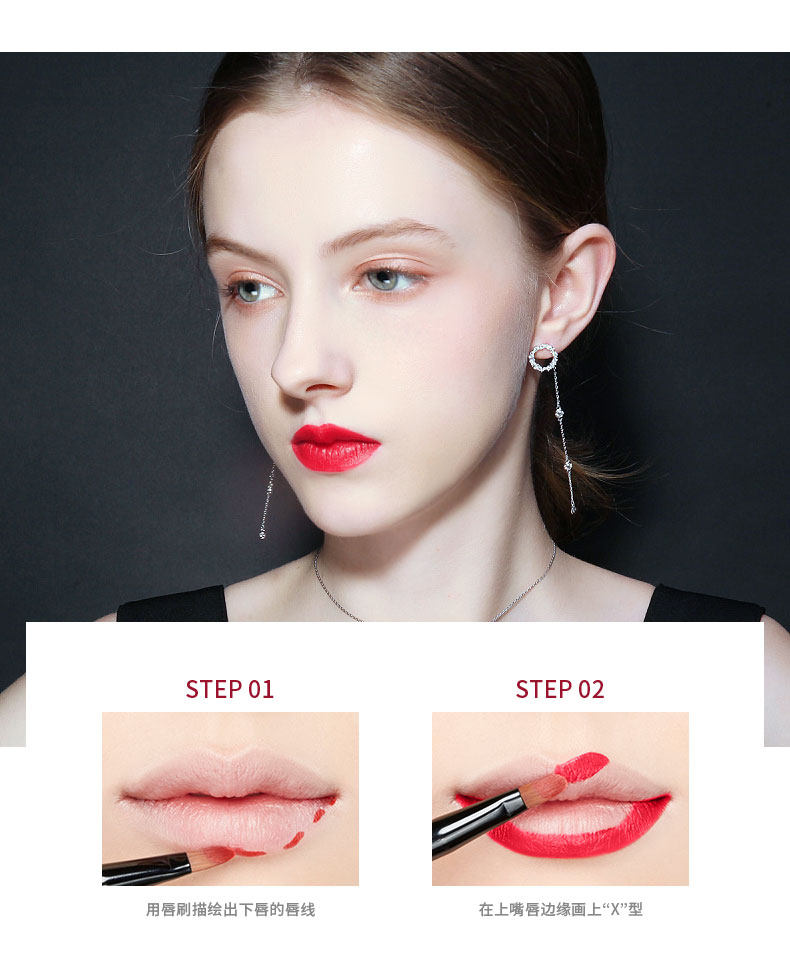 STEP 01

用唇刷描绘出下唇的唇线

STEP 02

在上嘴唇边缘画上“X”型