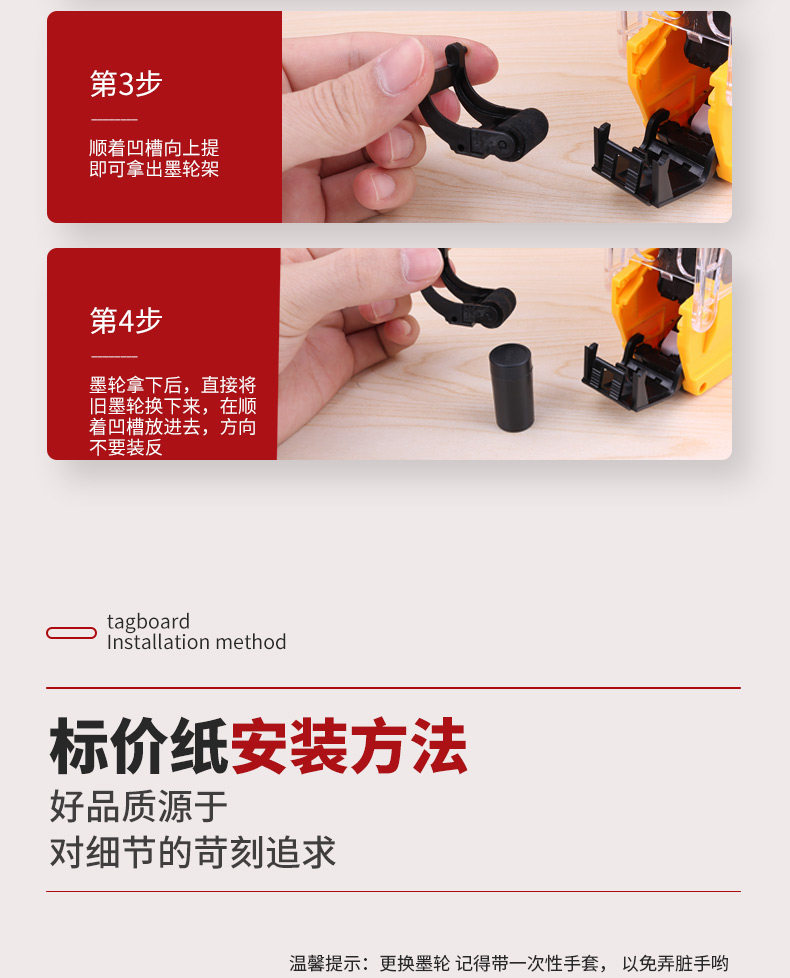 第3步

顺着凹槽向上提即可拿出墨轮架

第4步

墨轮拿下后，直接将旧墨轮换下来，在顺着凹槽放进去，方向不要装反

tagboard
Installation method

标价纸安装方法
好品质源于
对细节的苛刻追求

温馨提示：更换墨轮 记得带一次性手套， 以免弄脏手哟