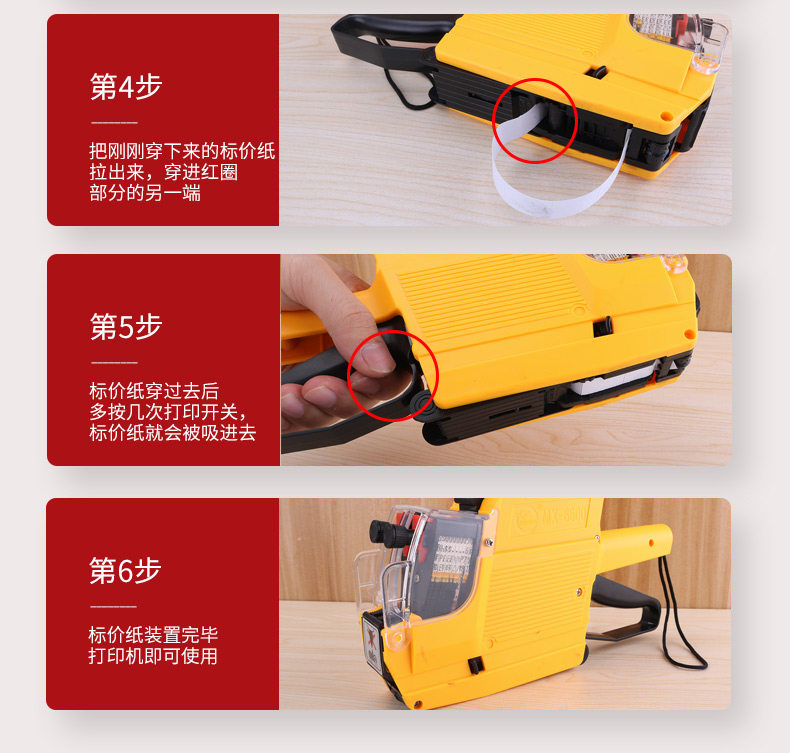 第4步

把刚刚穿下来的标价纸拉出来，穿进红圈部分的另一端

第5步

标价纸穿过去后多按几次打印开关，标价纸就会被吸进去

第6步

标价纸装置完毕打印机即可使用