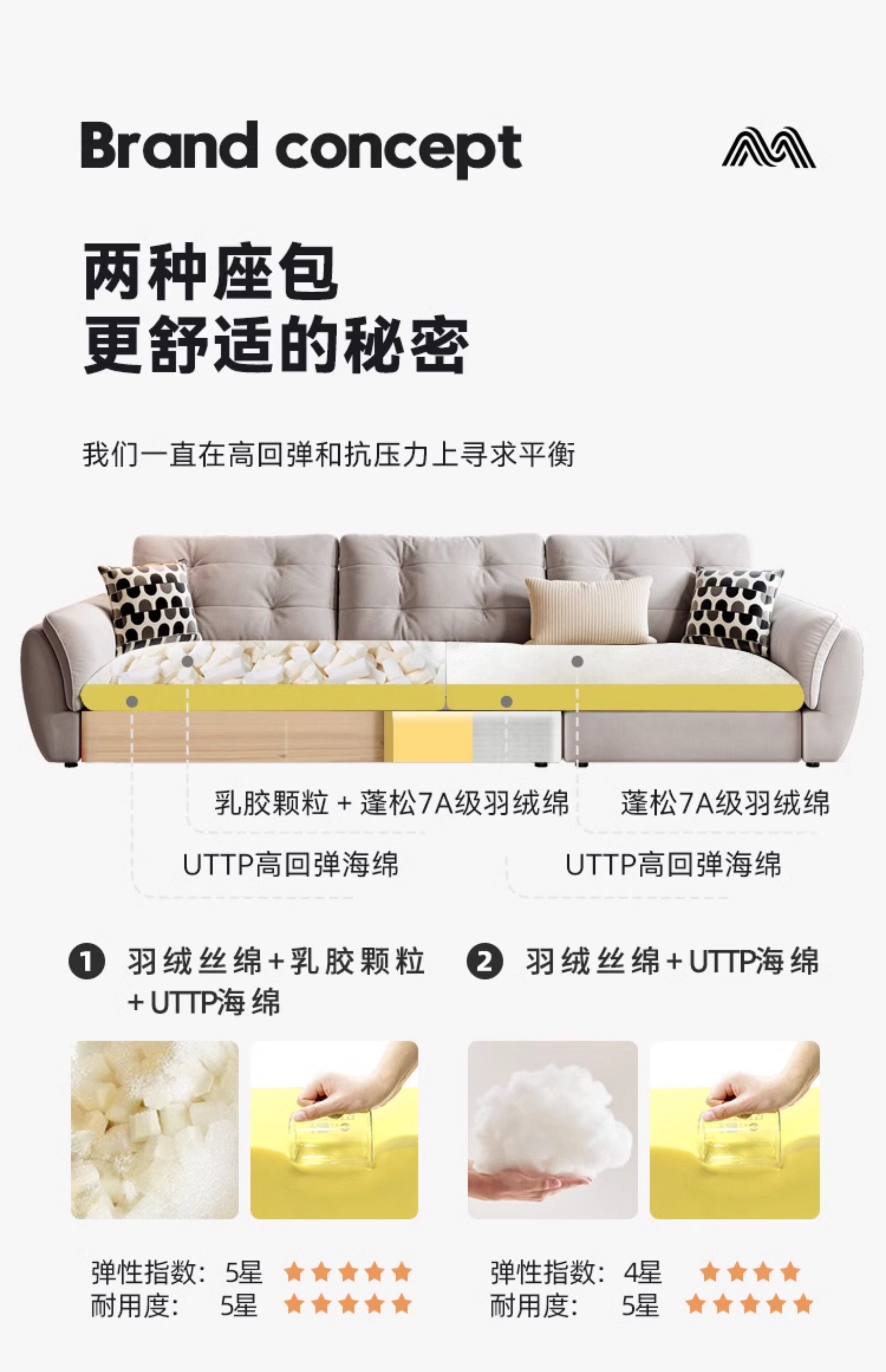 Brand concept

两种座包
更舒适的秘密

我们一直在高回弹和抗压力上寻求平衡

乳胶颗粒 + 蓬松7A级羽绒绵

蓬松7A级羽绒绵

UTTP高回弹海绵

UTTP高回弹海绵

❶ 羽绒丝绵+乳胶颗粒+UTTP海绵

❷ 羽绒丝绵+UTTP海绵

弹性指数: 5星 ★★★★★
耐用度: 5星 ★★★★★

弹性指数: 4星 ★★★★
耐用度: 5星 ★★★★★