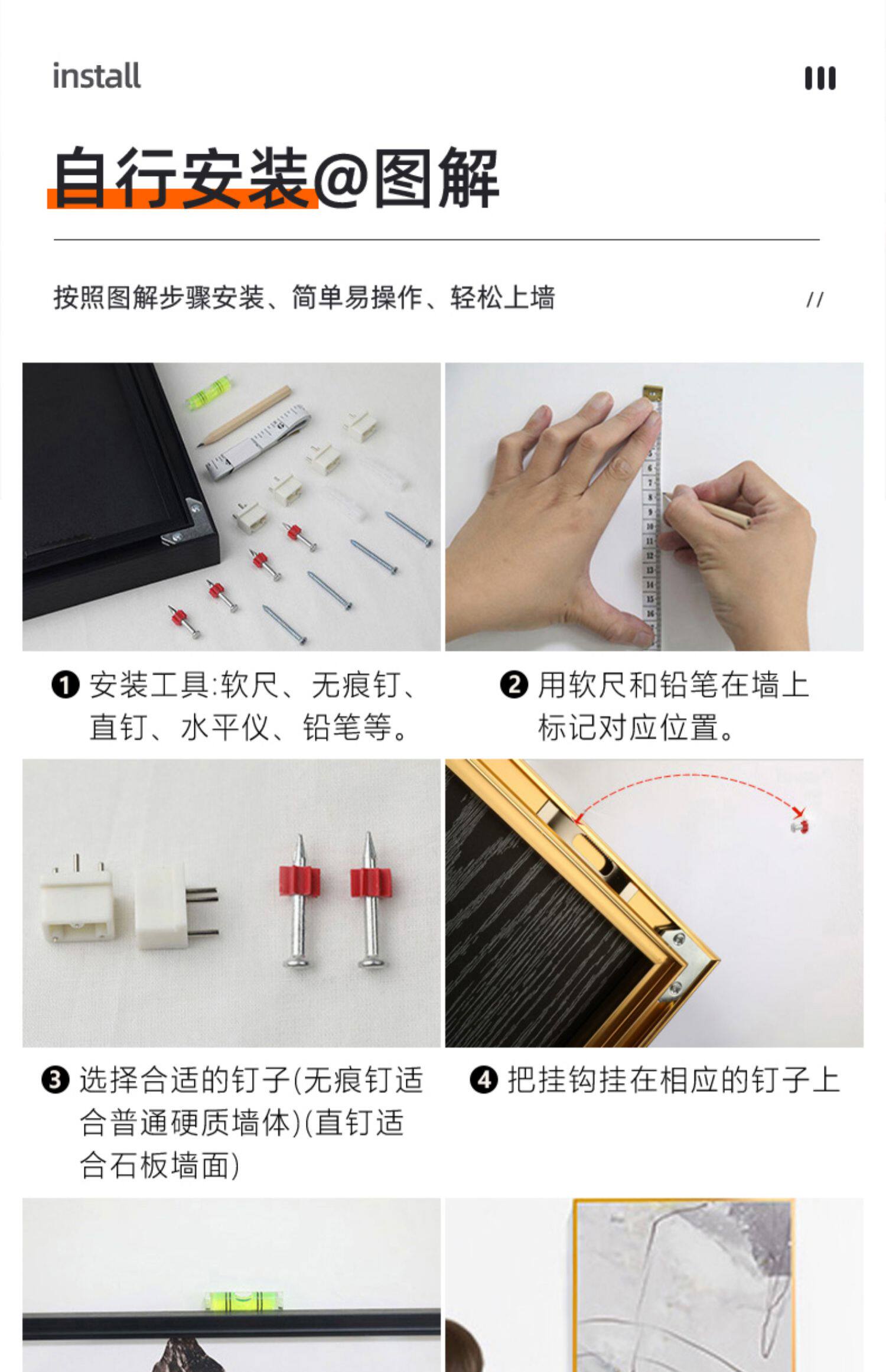 install

自行安装@图解

按照图解步骤安装、简单易操作、轻松上墙 //

❶ 安装工具:软尺、无痕钉、直钉、水平仪、铅笔等。

❷ 用软尺和铅笔在墙上标记对应位置。

❸ 选择合适的钉子(无痕钉适合普通硬质墙体)(直钉适合石板墙面)

❹ 把挂钩挂在相应的钉子上