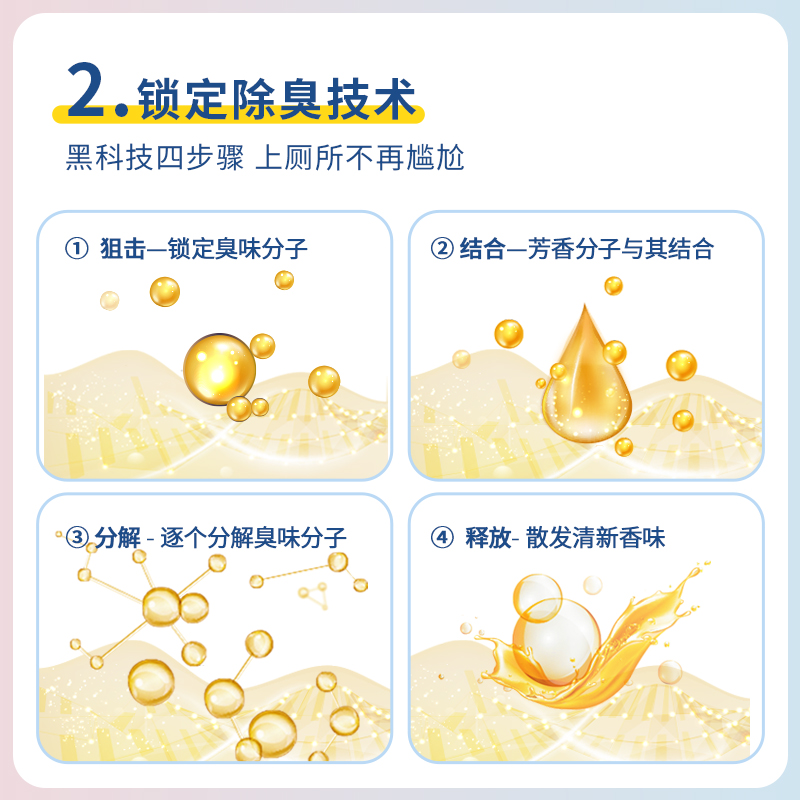 2.锁定除臭技术

黑科技四步骤 上厕所不再尴尬

① 狙击—锁定臭味分子

② 结合—芳香分子与其结合

③ 分解 - 逐个分解臭味分子

④ 释放- 散发清新香味