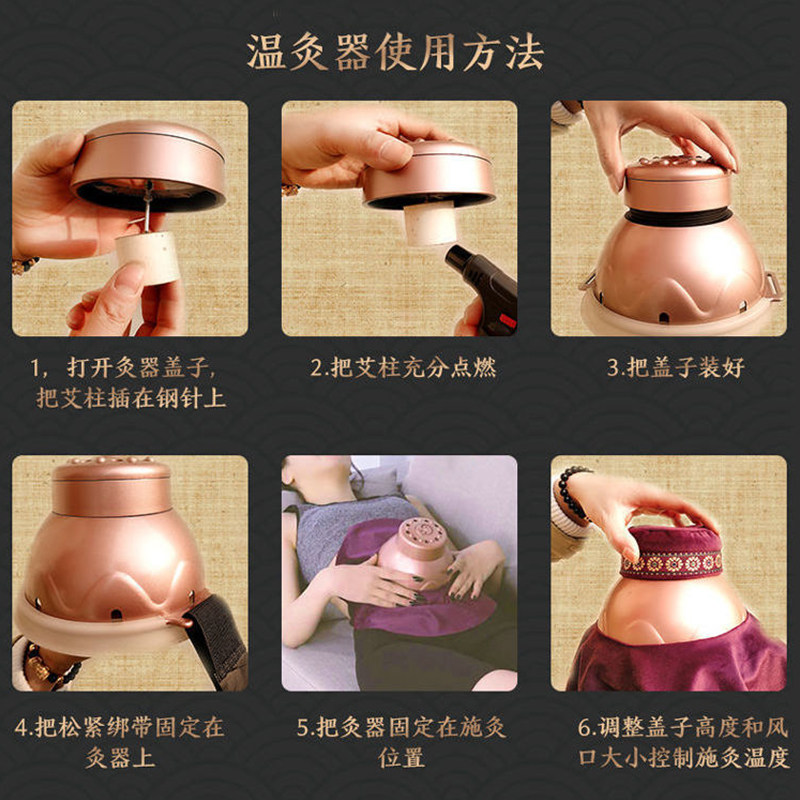 温灸器使用方法

1，打开灸器盖子，把艾柱插在钢针上

2.把艾柱充分点燃

3.把盖子装好

4.把松紧绑带固定在灸器上

5.把灸器固定在施灸位置

6.调整盖子高度和风口大小控制施灸温度