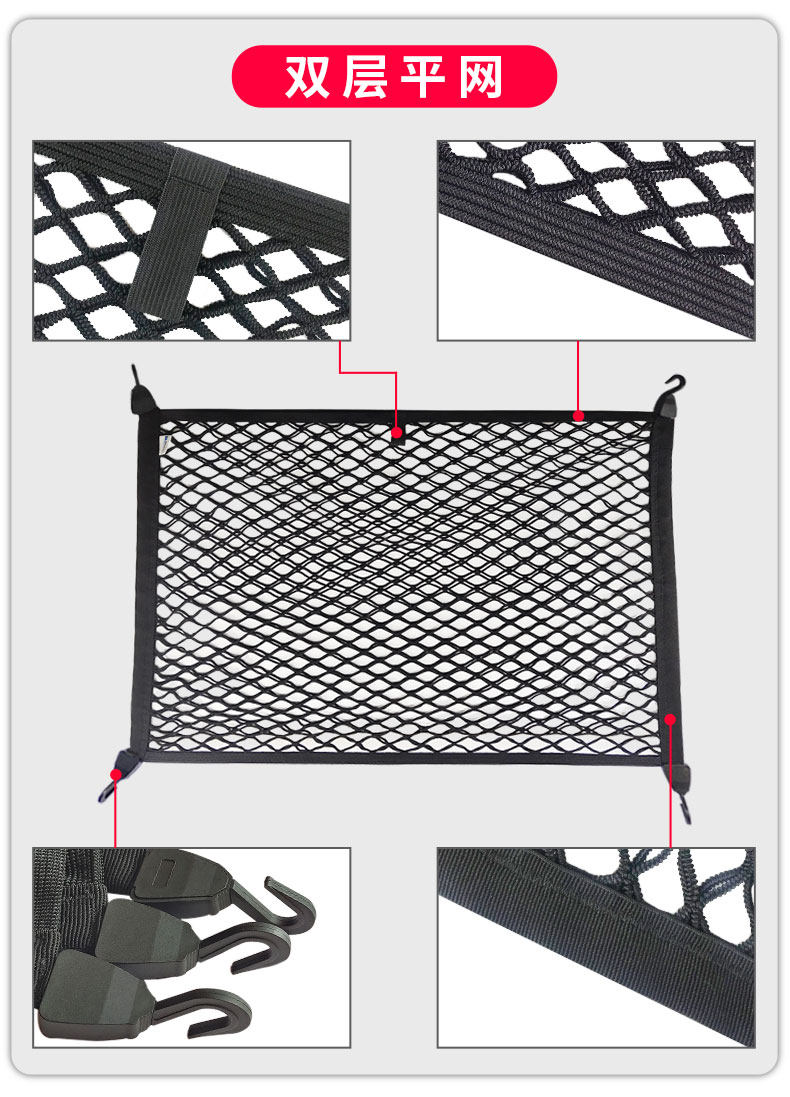 双层平网