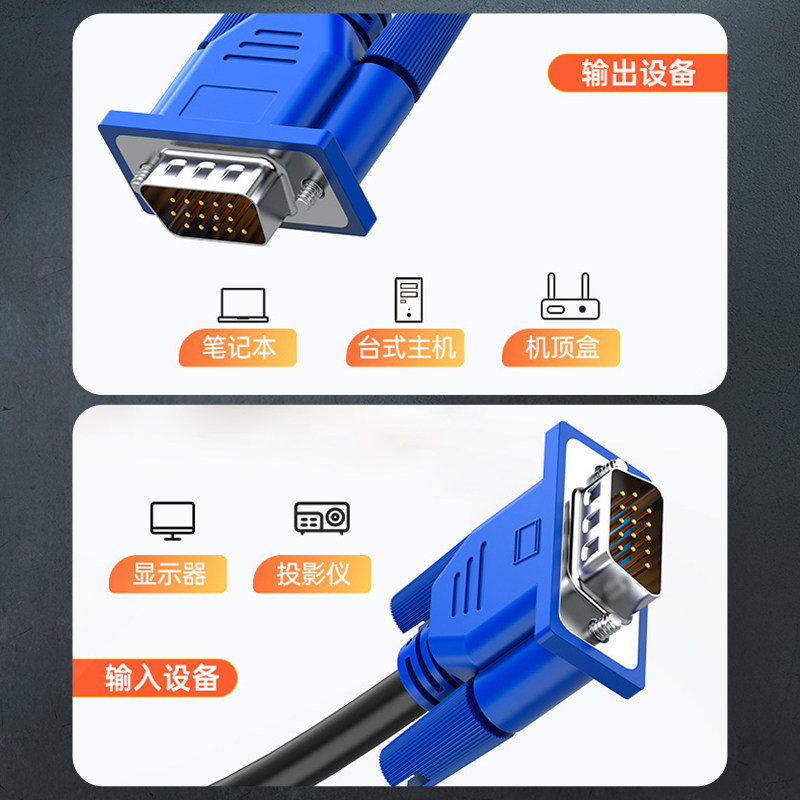 输出设备

笔记本

台式主机

机顶盒

显示器

投影仪

输入设备