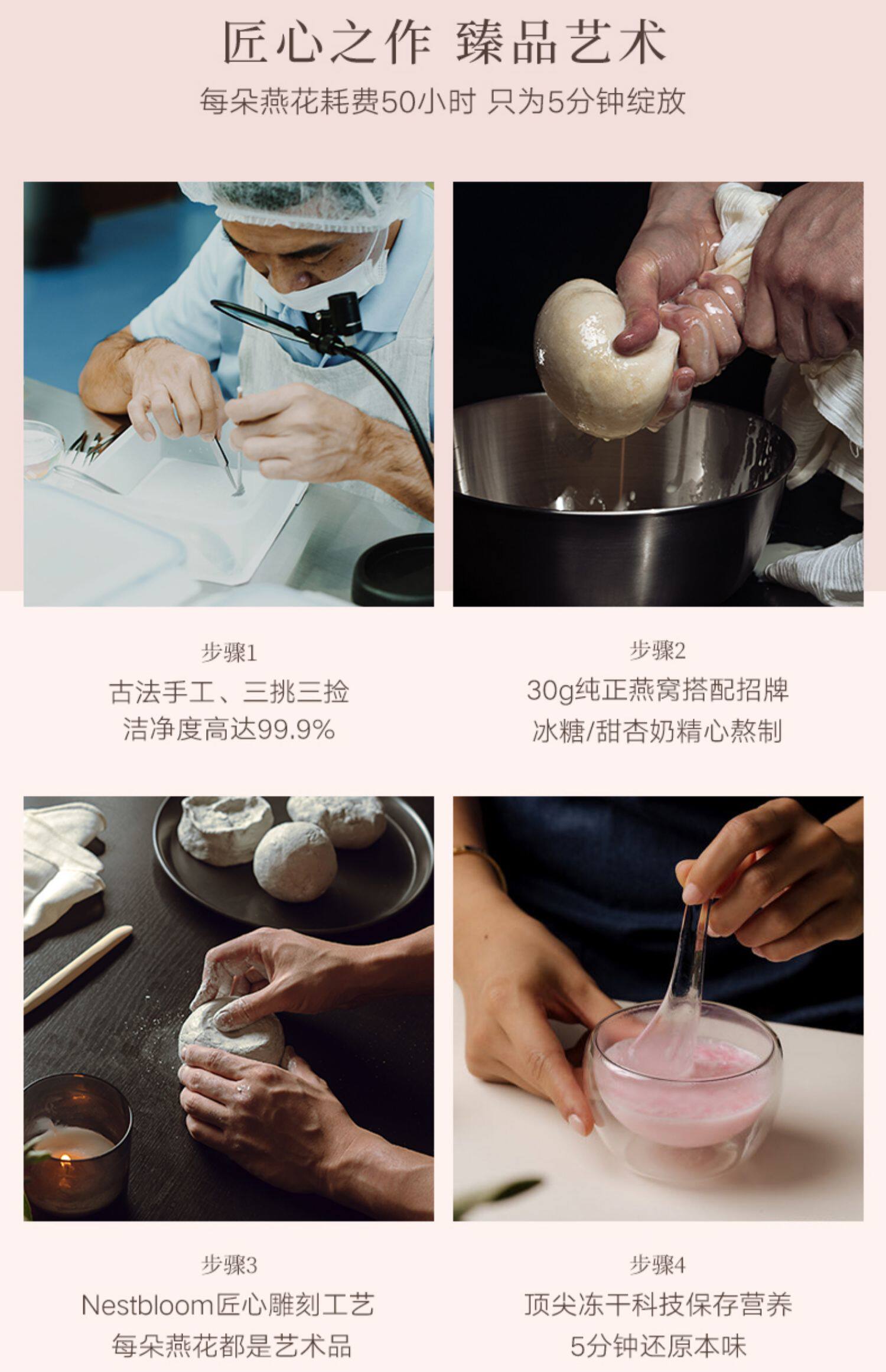 匠心之作 臻品艺术

每朵燕花耗费50小时 只为5分钟绽放

步骤1

古法手工、三挑三捡
洁净度高达99.9%

步骤2

30g纯正燕窝搭配招牌
冰糖/甜杏奶精心熬制

步骤3

Nestbloom匠心雕刻工艺
每朵燕花都是艺术品

步骤4

顶尖冻干科技保存营养
5分钟还原本味