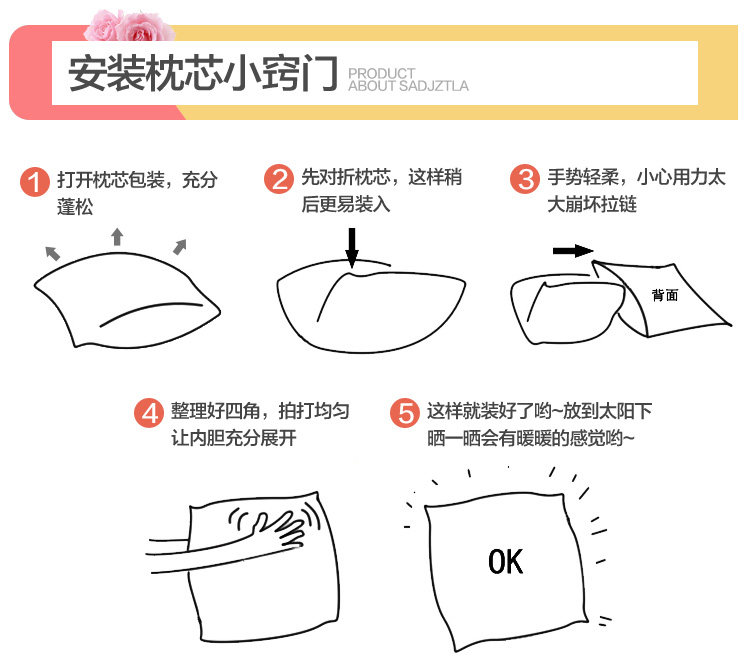 安装枕芯小窍门 PRODUCT ABOUT SADJZTLA

1 打开枕芯包装，充分蓬松

2 先对折枕芯，这样稍后更易装入

3 手势轻柔，小心用力太大崩坏拉链

背面

4 整理好四角，拍打均匀让内胆充分展开

5 这样就装好了哟~放到太阳下晒一晒会有暖暖的感觉哟~

OK