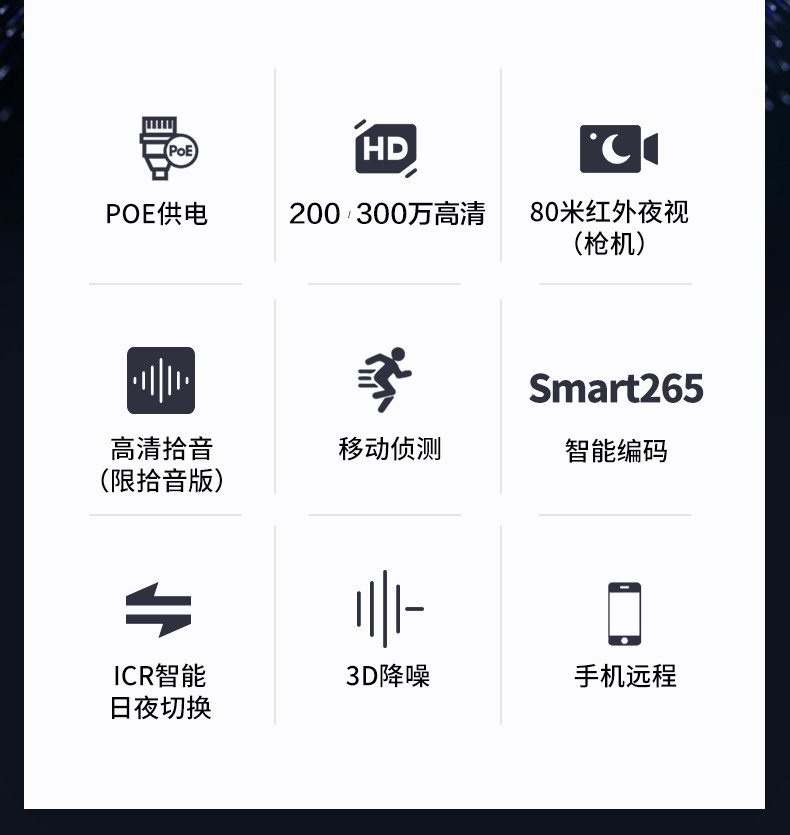 PoE

POE供电

HD

200/300万高清

80米红外夜视
(枪机)

高清拾音
(限拾音版)

移动侦测

Smart265

智能编码

ICR智能
日夜切换

3D降噪

手机远程