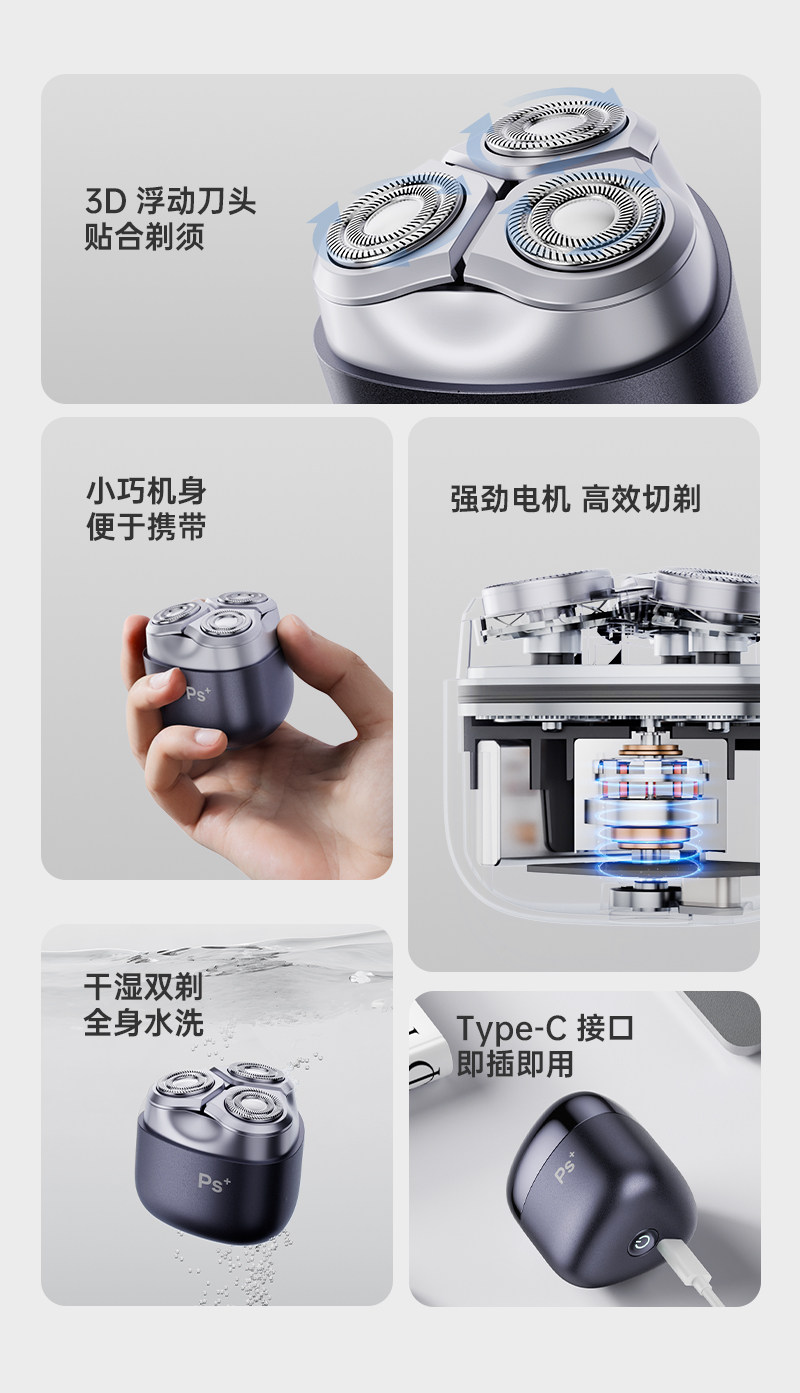 3D 浮动刀头
贴合剃须

小巧机身
便于携带

Ps+

强劲电机 高效切剃

干湿双剃
全身水洗

Ps+

Type-C 接口
即插即用

Ps+