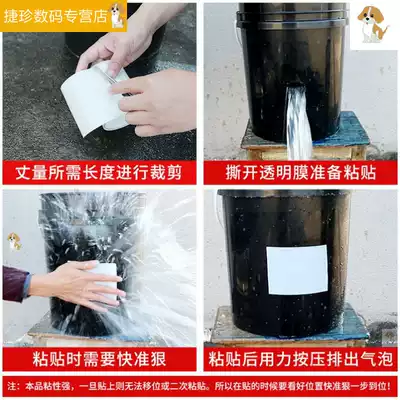 捷珍数码专营店

丈量所需长度进行裁剪

撕开透明膜准备粘贴

粘贴时需要快准狠

粘贴后用力按压排出气泡

注：本品粘性强，一旦贴上则无法移位或二次粘贴。所以在贴的时候要看好位置快准狠一步到位！