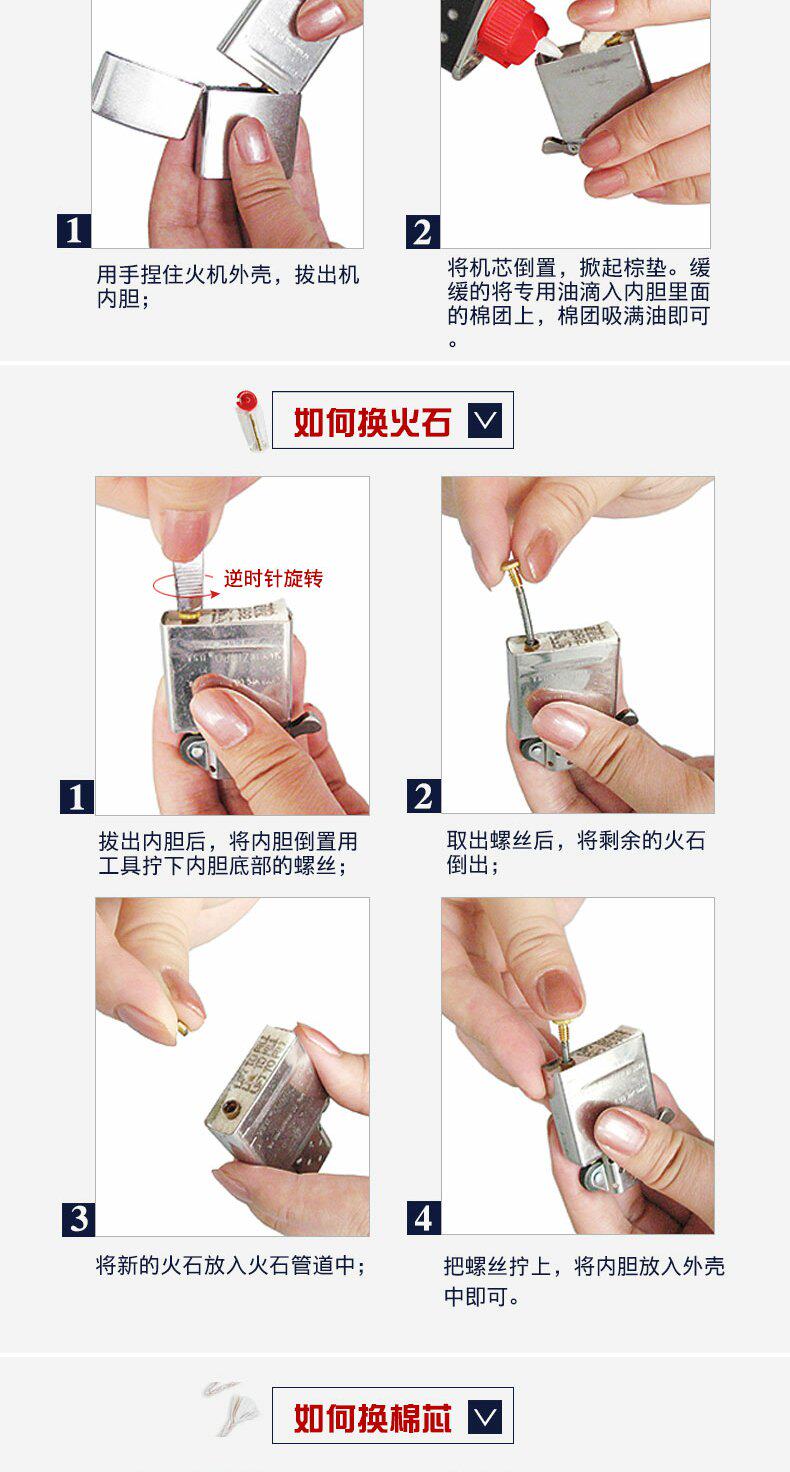 1

用手捏住火机外壳，拔出机内胆；

2

将机芯倒置，掀起棕垫。缓缓的将专用油滴入内胆里面的棉团上，棉团吸满油即可。

如何换火石

逆时针旋转

1

拔出内胆后，将内胆倒置用工具拧下内胆底部的螺丝；

2

取出螺丝后，将剩余的火石倒出；

3

将新的火石放入火石管道中；

4

把螺丝拧上，将内胆放入外壳中即可。

如何换棉芯