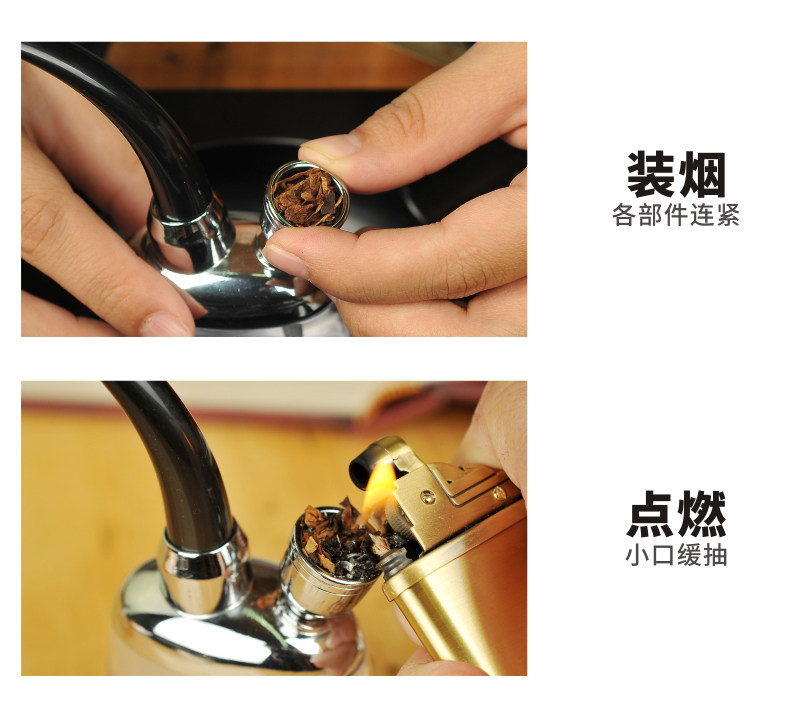 装烟
各部件连紧

点燃
小口缓抽