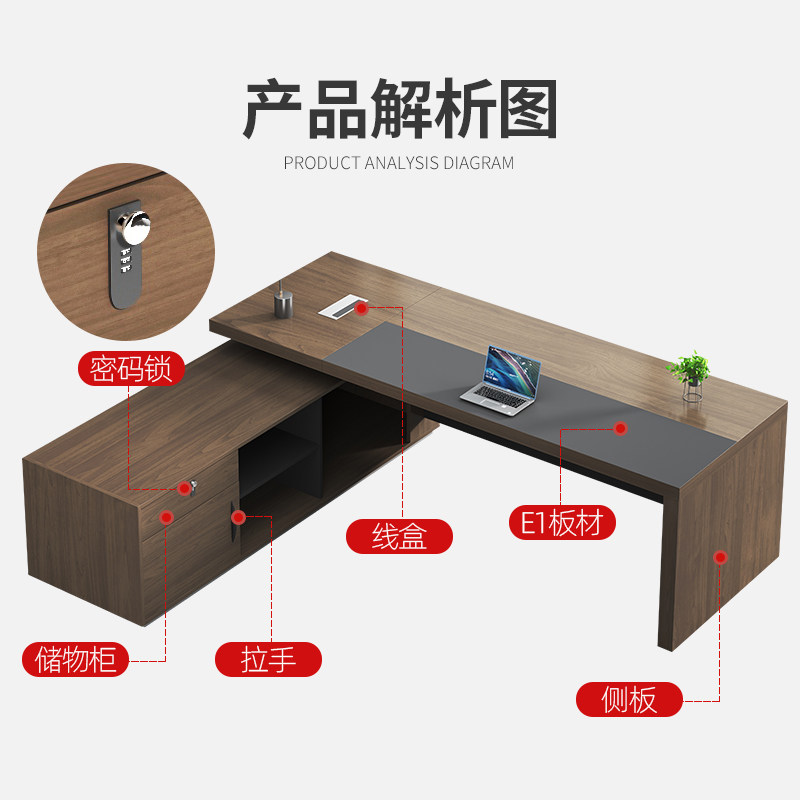 产品解析图

PRODUCT ANALYSIS DIAGRAM

密码锁

线盒

E1板材

储物柜

拉手

侧板