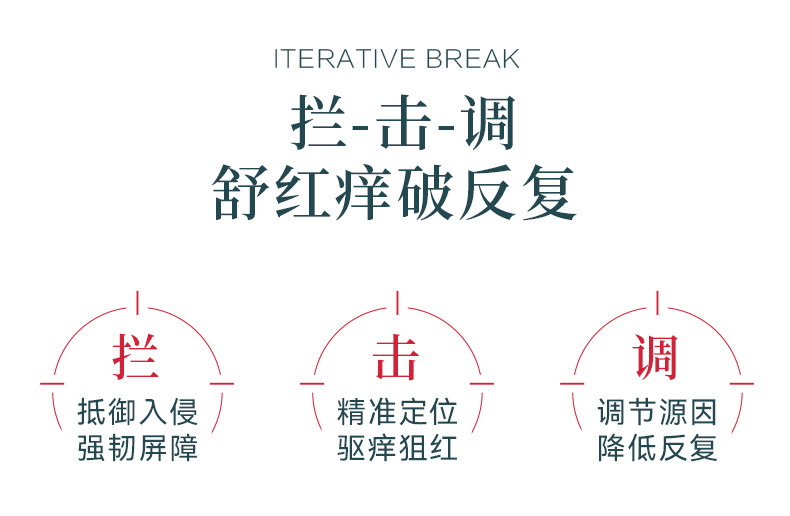 ITERATIVE BREAK

拦-击-调
舒红痒破反复

拦
抵御入侵
强韧屏障

击
精准定位
驱痒狙红

调
调节源因
降低反复