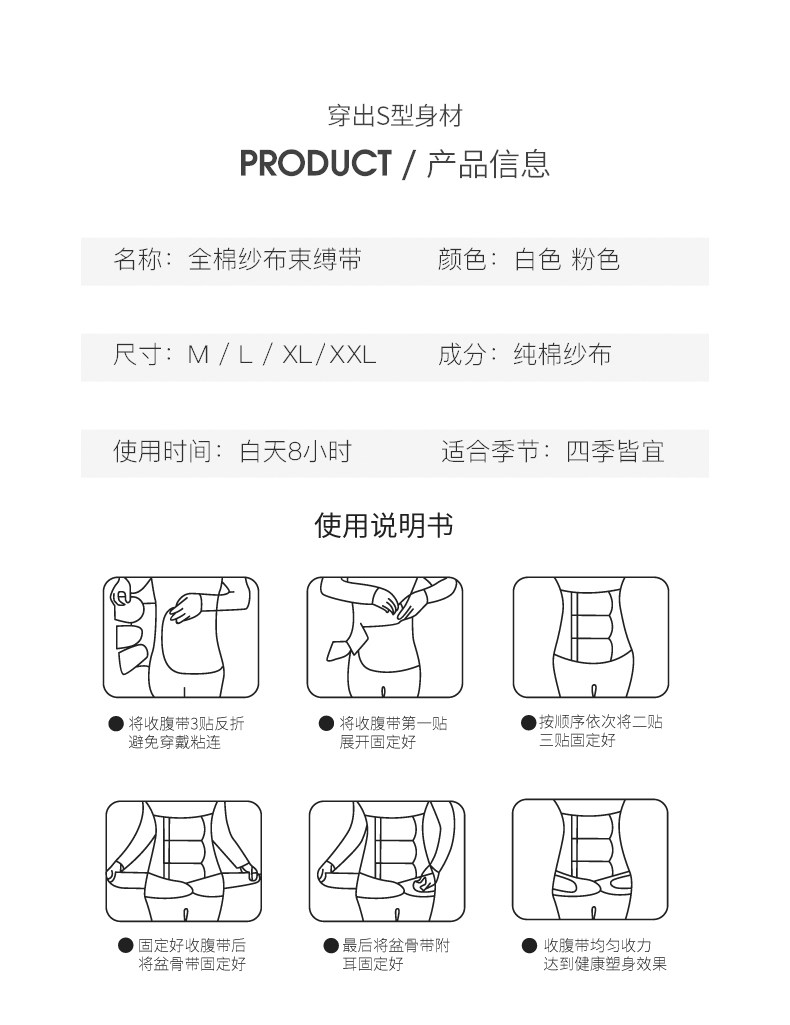 穿出S型身材

PRODUCT / 产品信息

名称：全棉纱布束缚带　颜色：白色 粉色

尺寸：M / L / XL / XXL　成分：纯棉纱布

使用时间：白天8小时　适合季节：四季皆宜

使用说明书

● 将收腹带3贴反折避免穿戴粘连

● 将收腹带第一贴展开固定好

● 按顺序依次将二贴三贴固定好

● 固定好收腹带后将盆骨带固定好

● 最后将盆骨带附耳固定好

● 收腹带均匀收力达到健康塑身效果