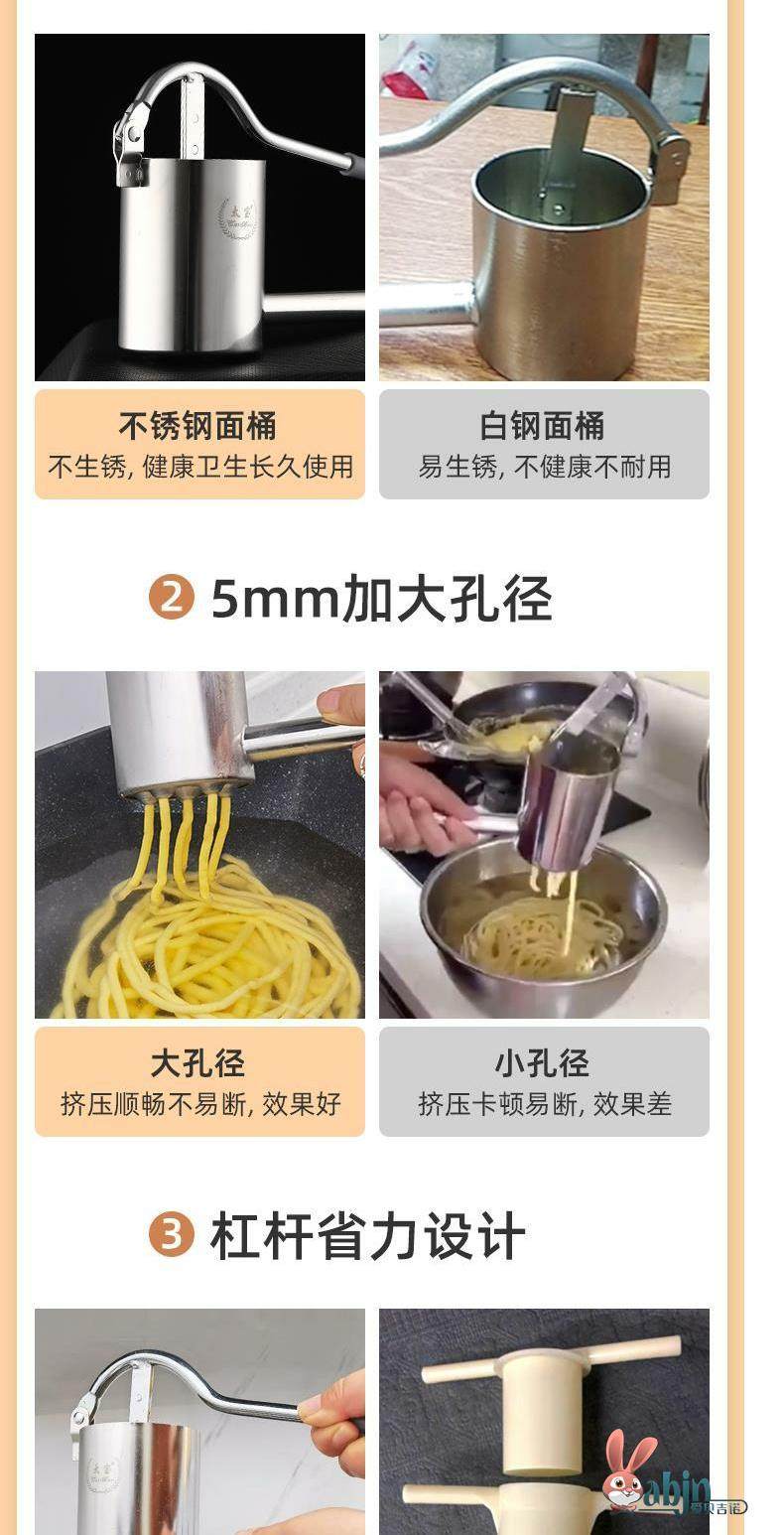 不锈钢面桶
不生锈, 健康卫生长久使用

白钢面桶
易生锈, 不健康不耐用

2 5mm加大孔径

大孔径
挤压顺畅不易断, 效果好

小孔径
挤压卡顿易断, 效果差

3 杠杆省力设计

abjn 爱贝吉诺