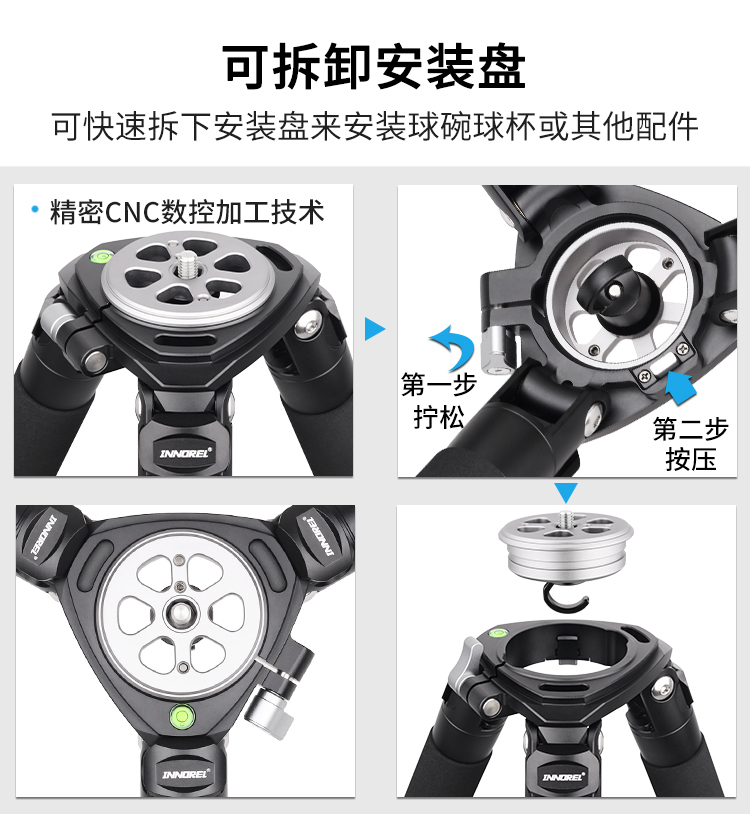 可拆卸安装盘

可快速拆下安装盘来安装球碗球杯或其他配件

• 精密CNC数控加工技术

INNOREL

第一步
拧松

第二步
按压

INNOREL

INNOREL

INNOREL

INNOREL