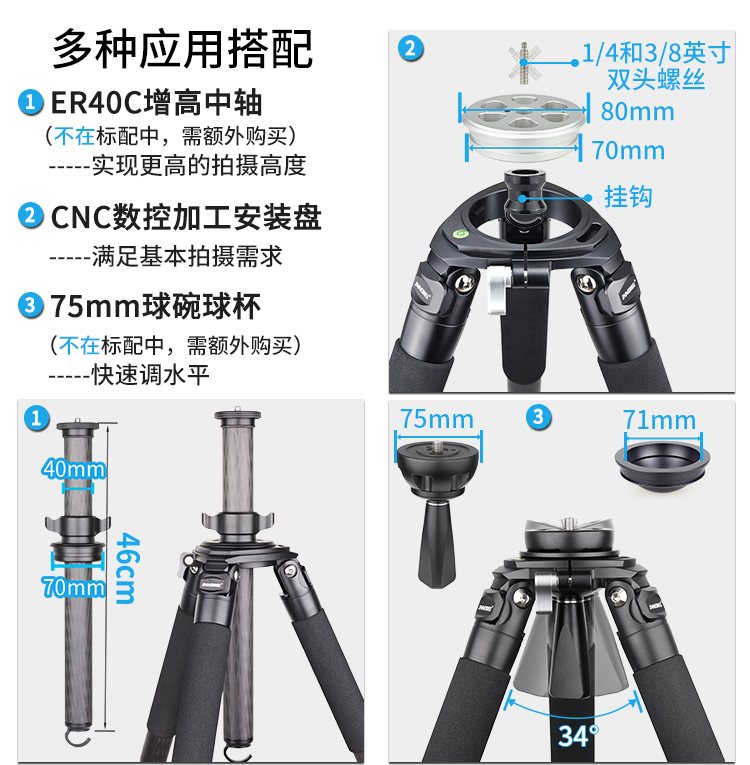 多种应用搭配

1 ER40C增高中轴
（不在标配中，需额外购买）
-----实现更高的拍摄高度

2 CNC数控加工安装盘
-----满足基本拍摄需求

3 75mm球碗球杯
（不在标配中，需额外购买）
-----快速调水平

2
1/4和3/8英寸双头螺丝
80mm
70mm
挂钩

1
40mm
70mm
46cm

75mm
3
71mm
34°